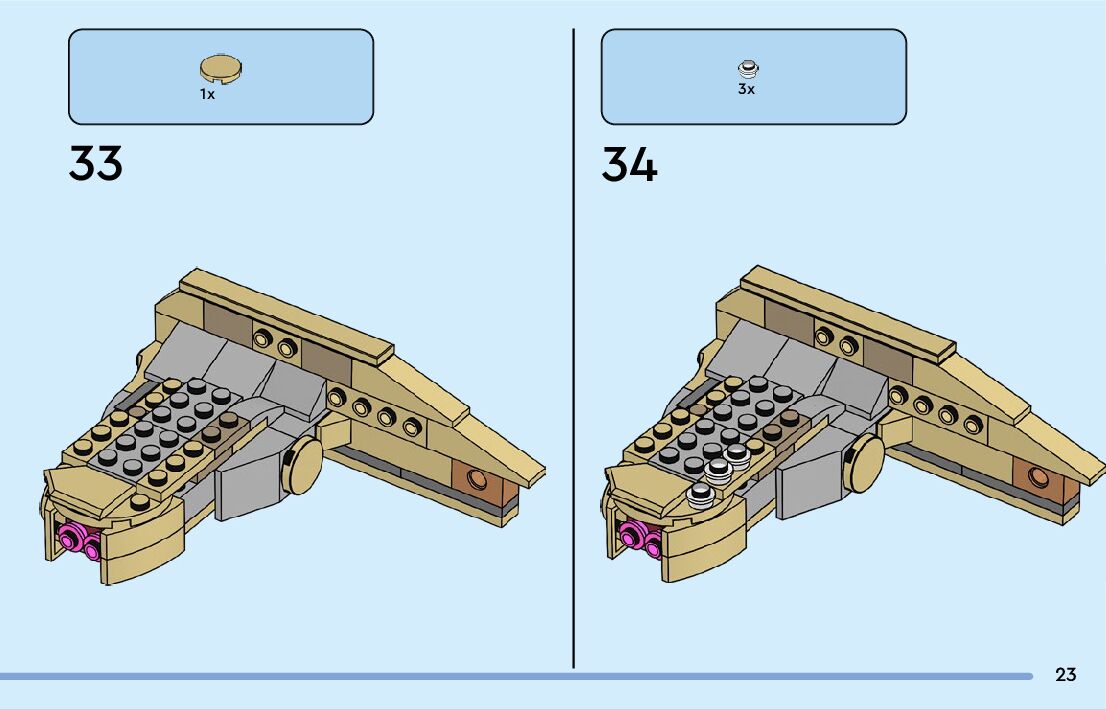 1x

33

3x

34

23