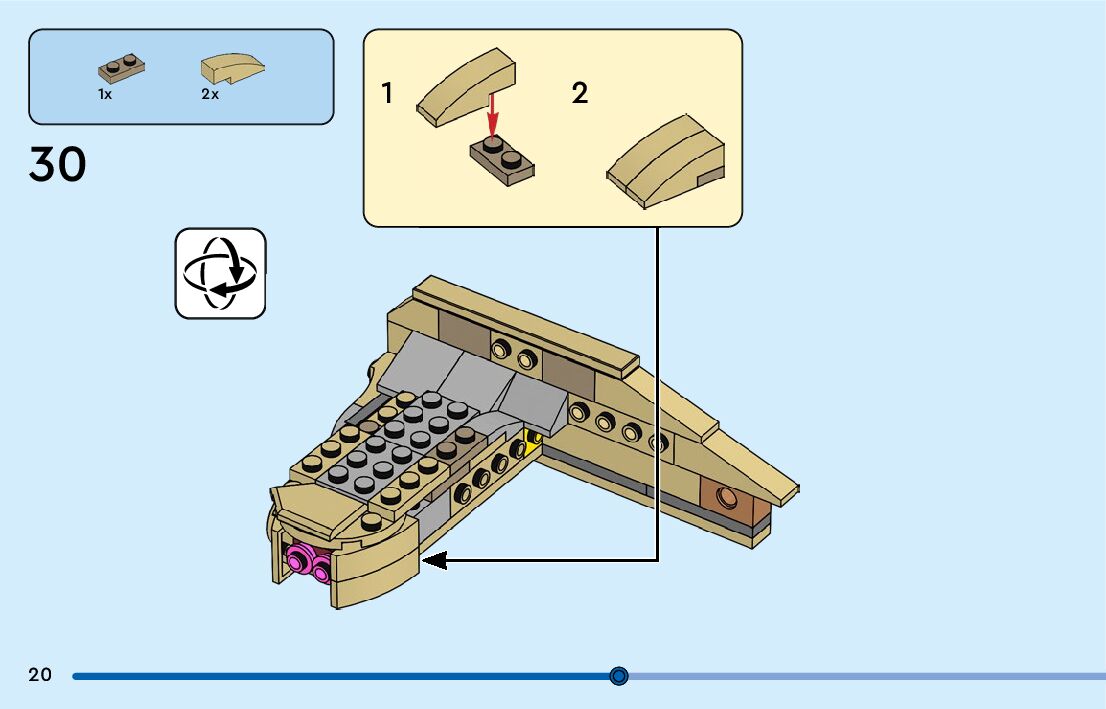 1x 2x

30

1 2

20