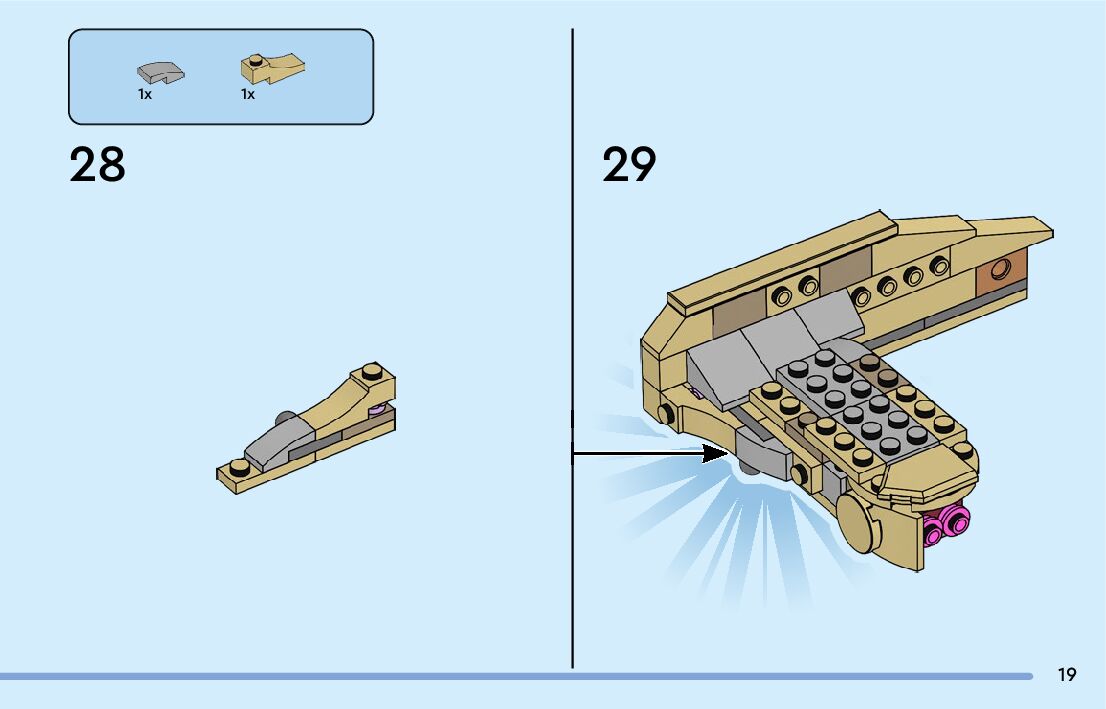 1x 1x

28

29

19