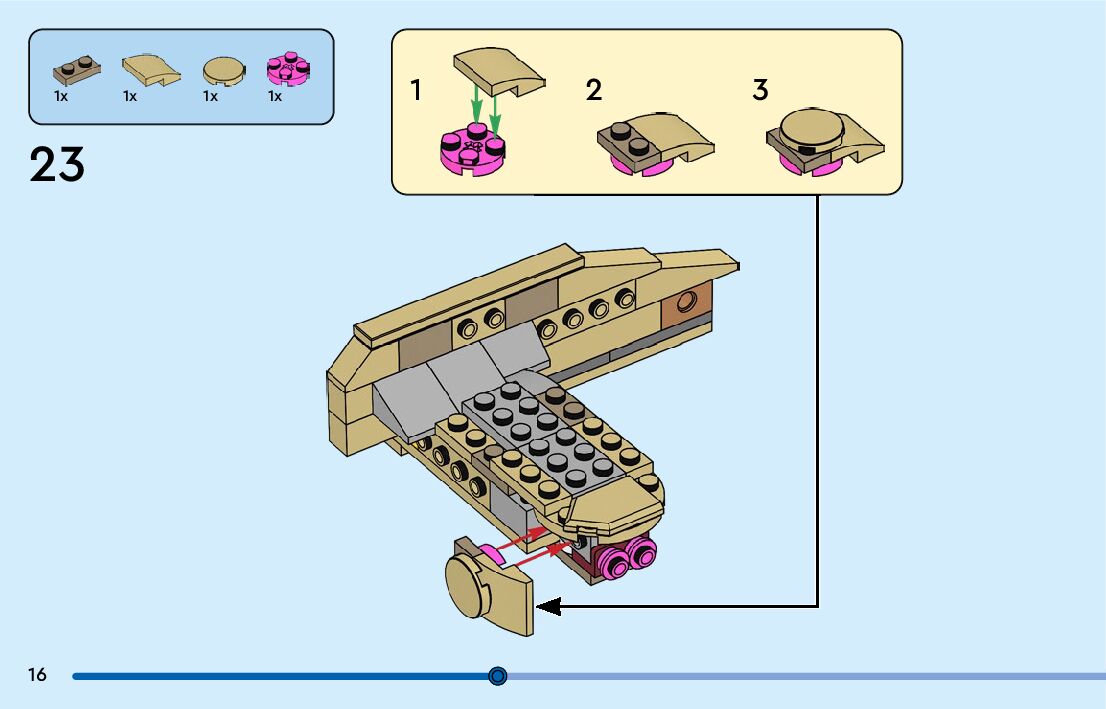 1x 1x 1x 1x

23

1

2

3

16