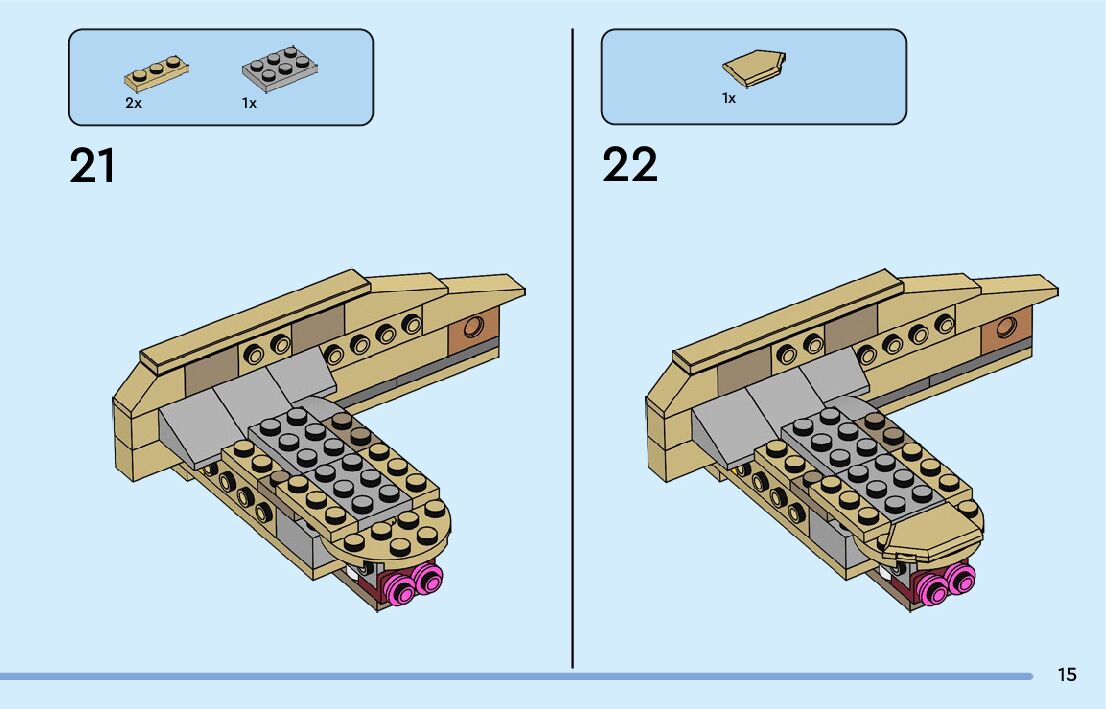 2x 1x

21

1x

22

15