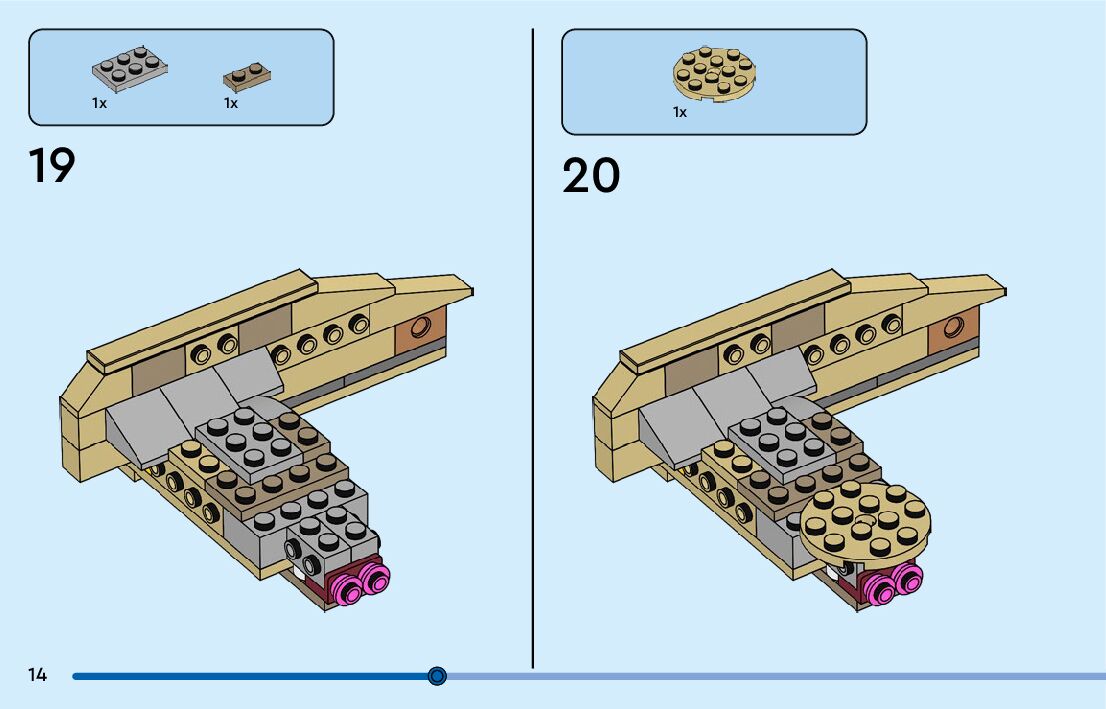 1x
1x

19

1x

20

14