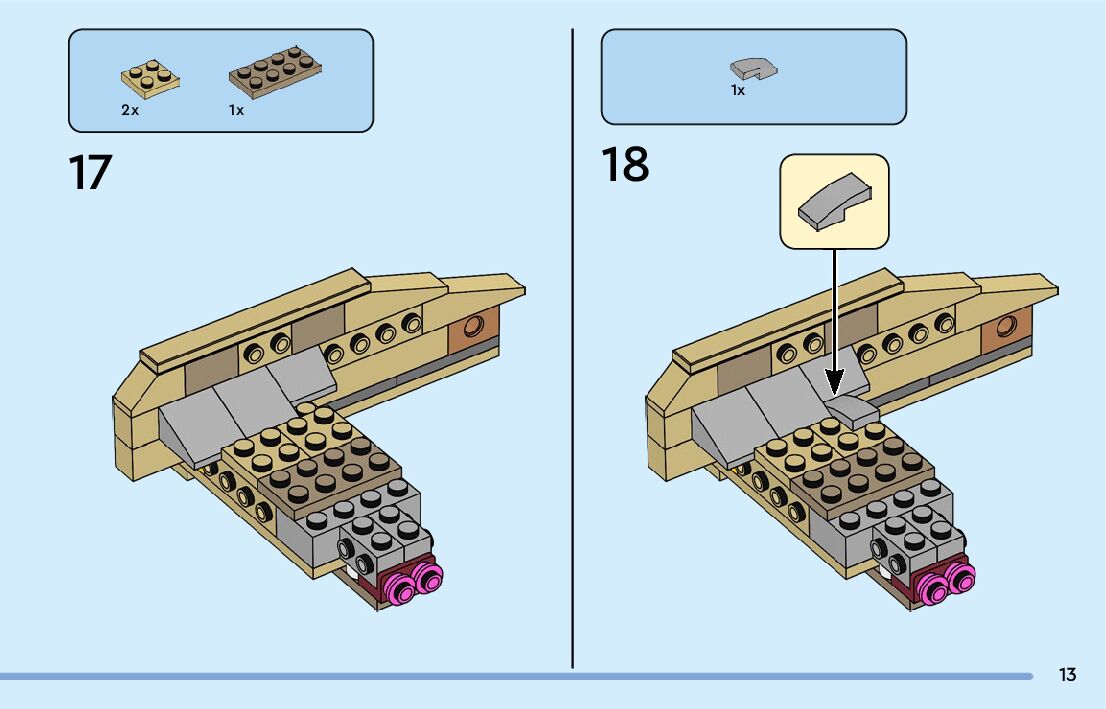 2x 1x

17

1x

18

13