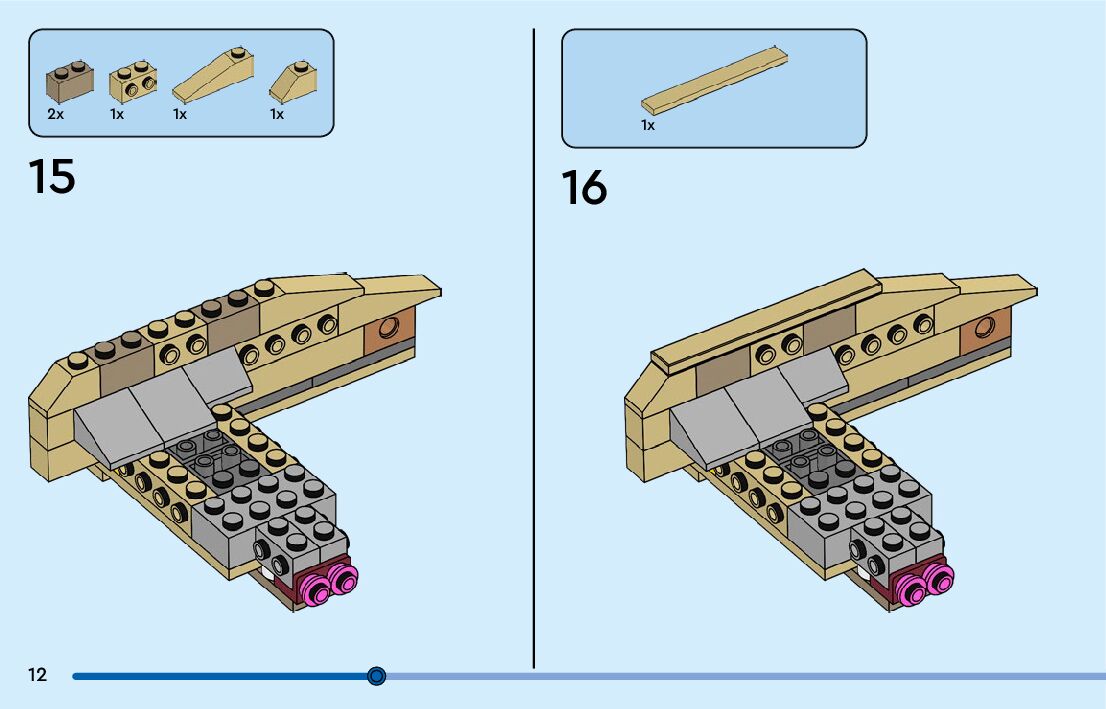 2x 1x 1x 1x

15

1x

16

12