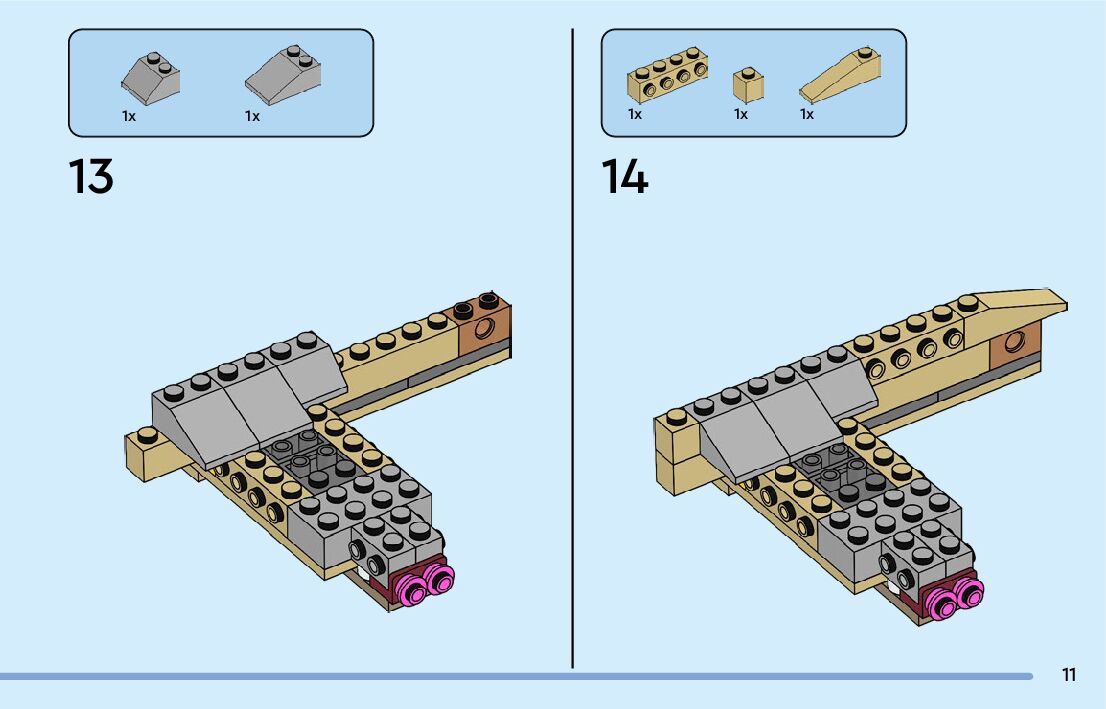 1x 1x

13

1x 1x 1x

14

11