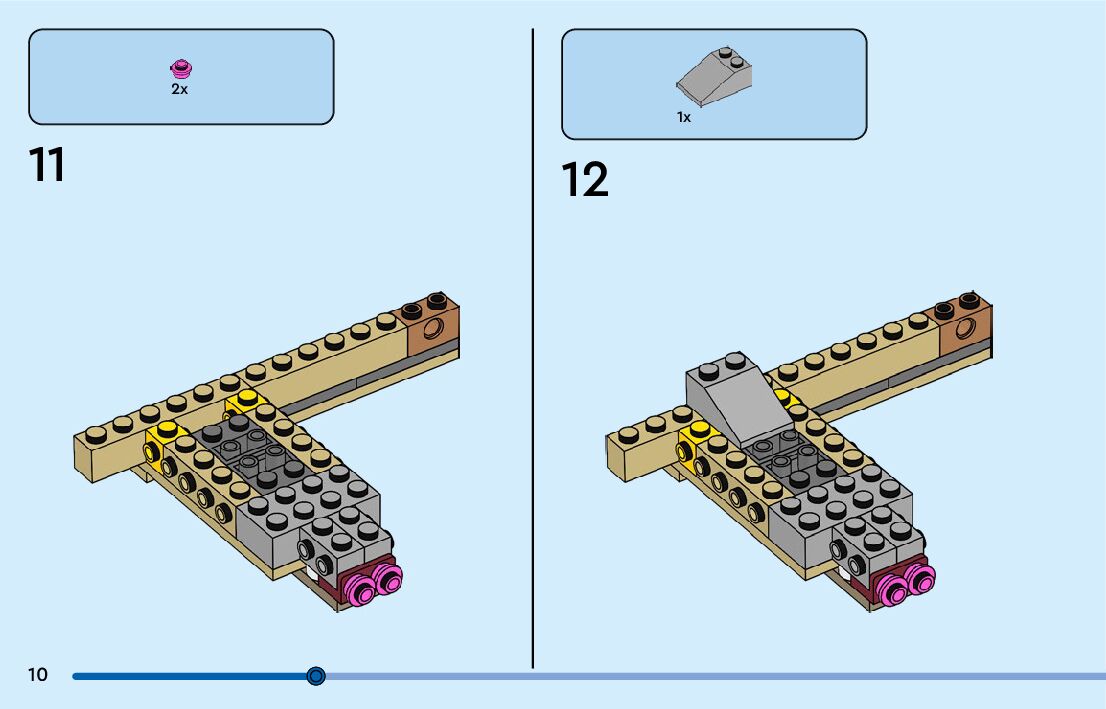 2x

11

1x

12

10