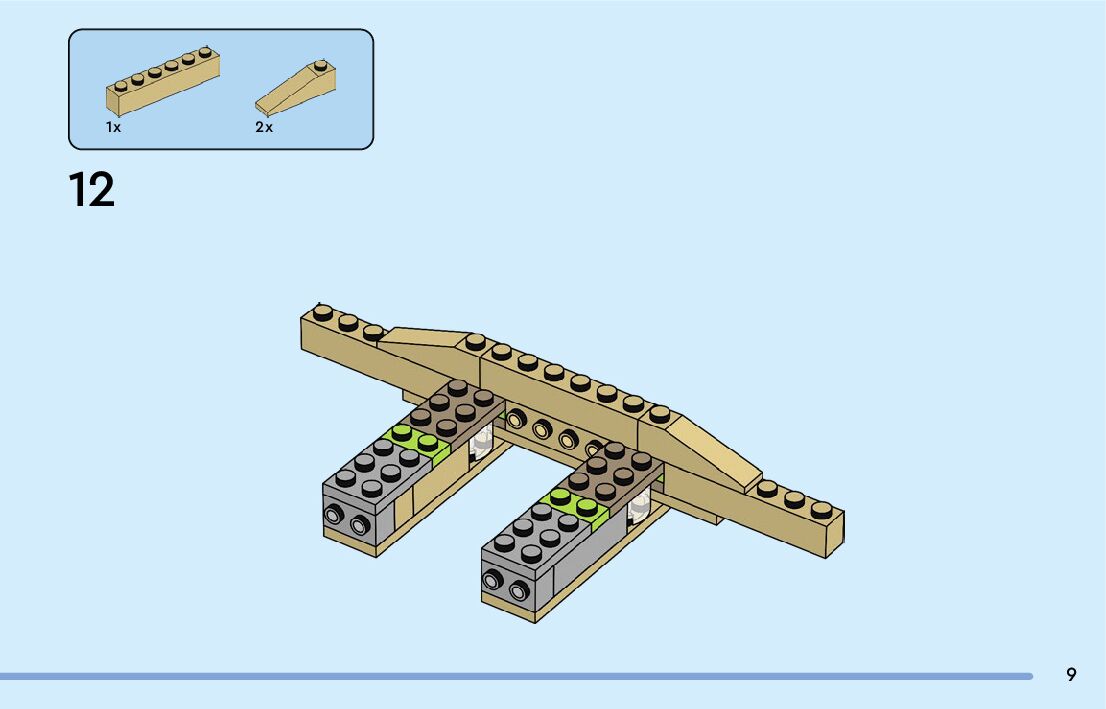 1x

2x

12

9