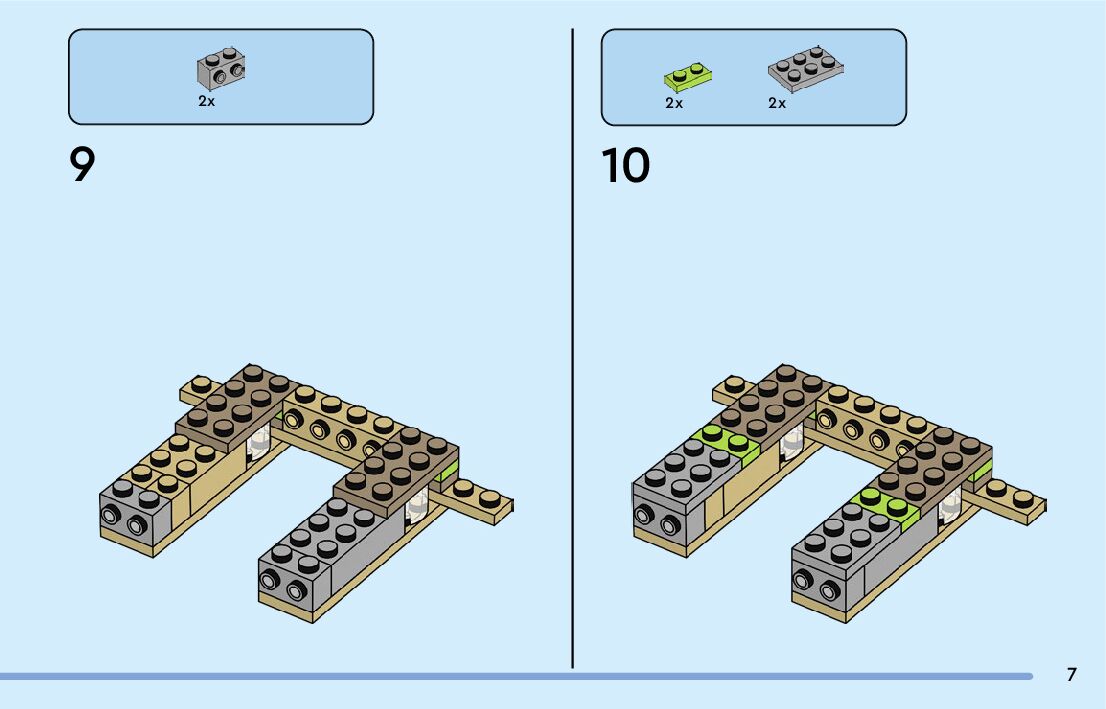 2x

9

2x

2x

10

7