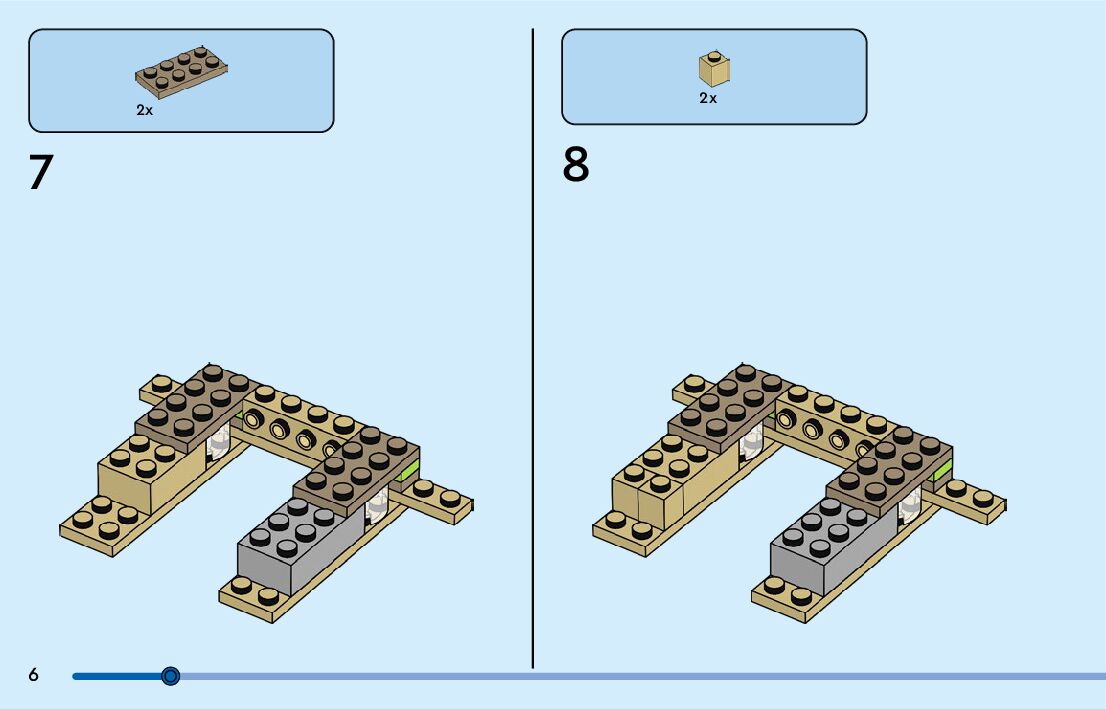 2x

7

2x

8

6