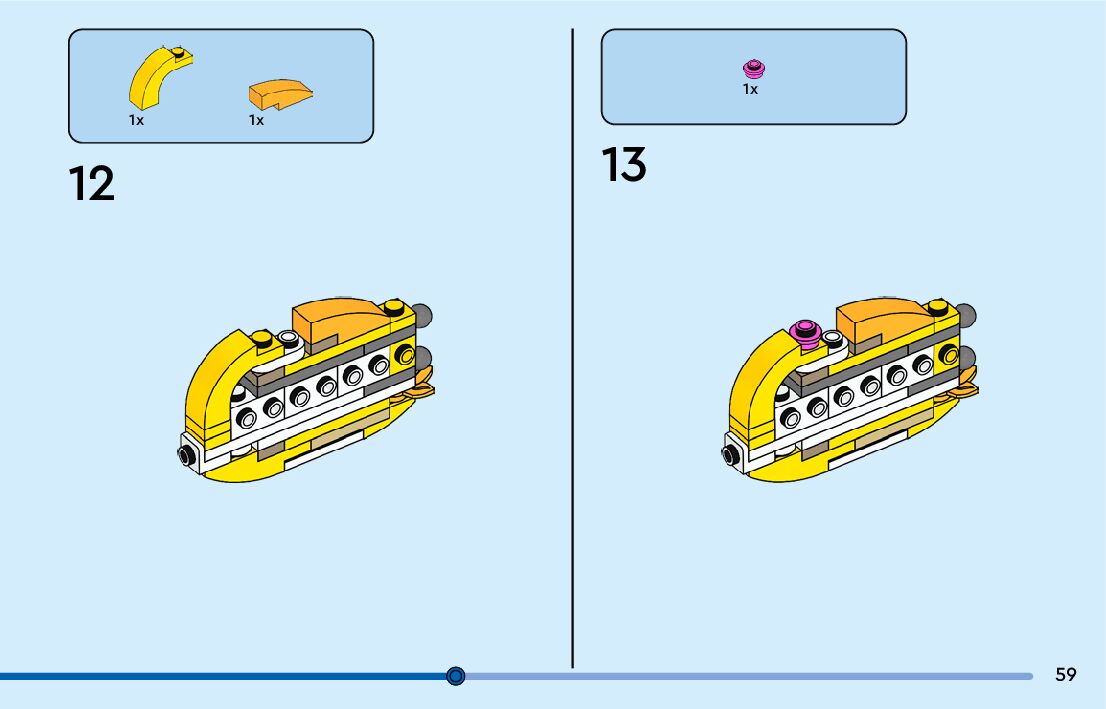 1x 1x

12

1x

13

59