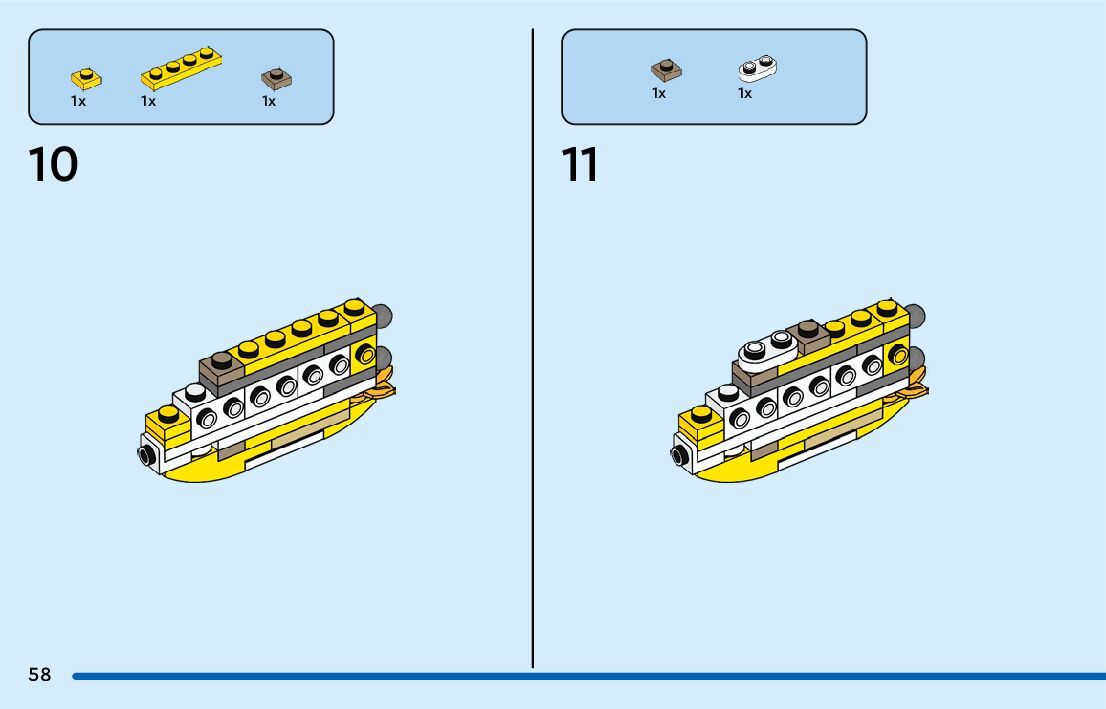 1x 1x 1x

10

1x 1x

11

58