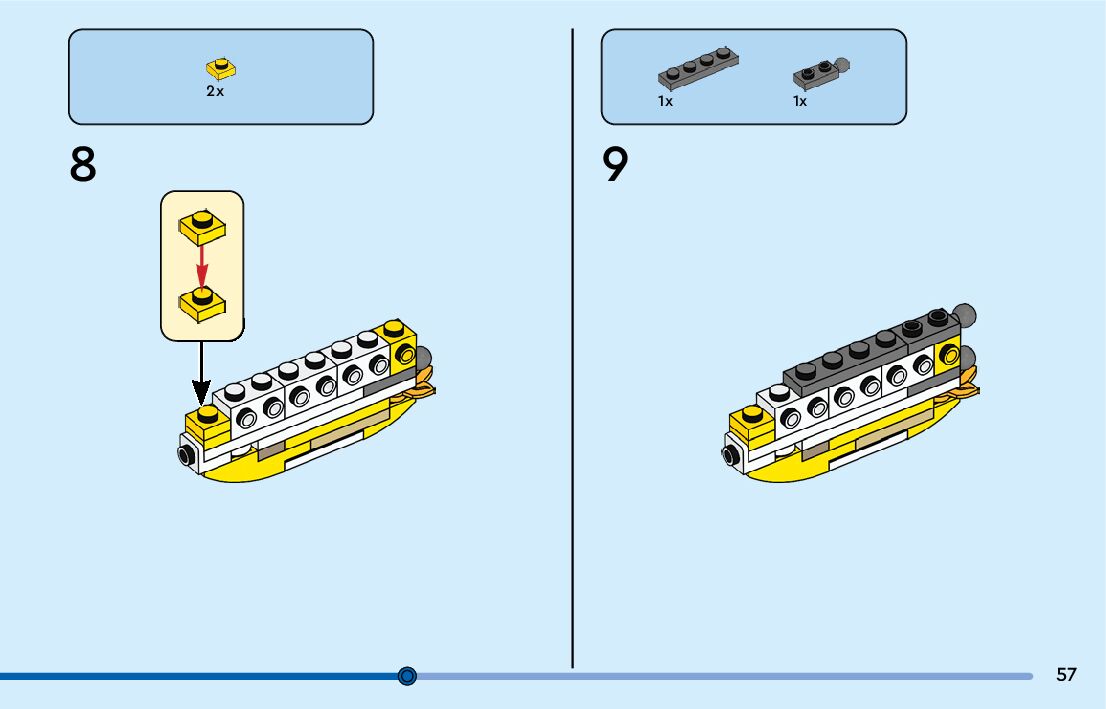 2x

8

1x 1x

9

57