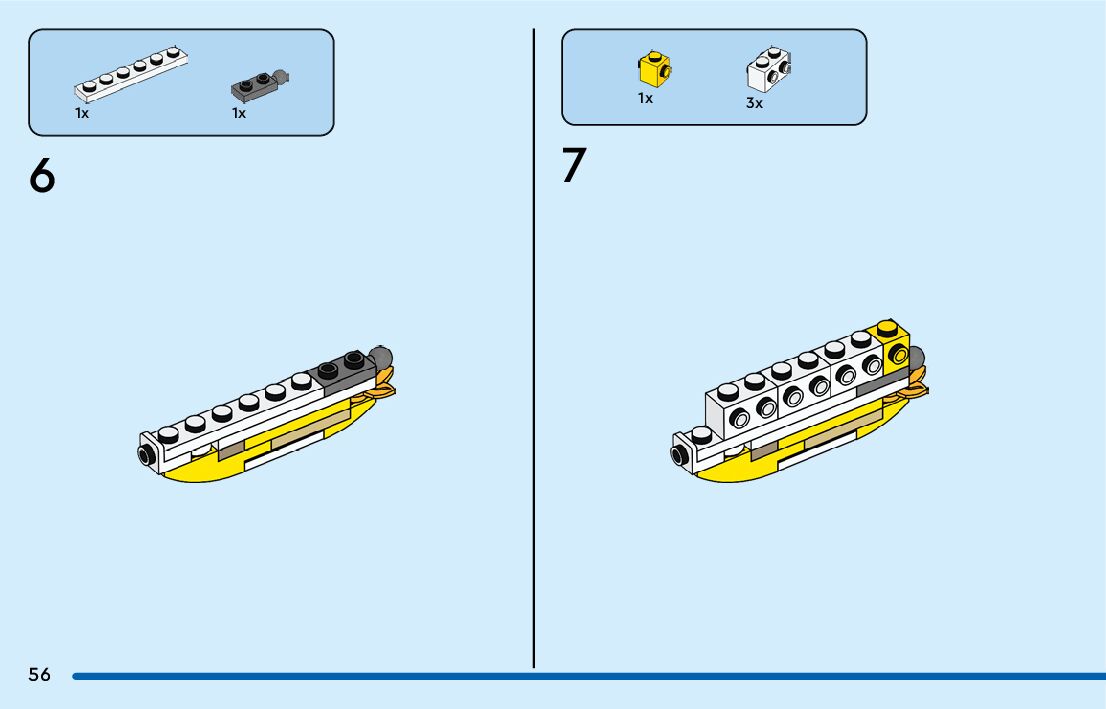 1x 1x

6

1x 3x

7

56