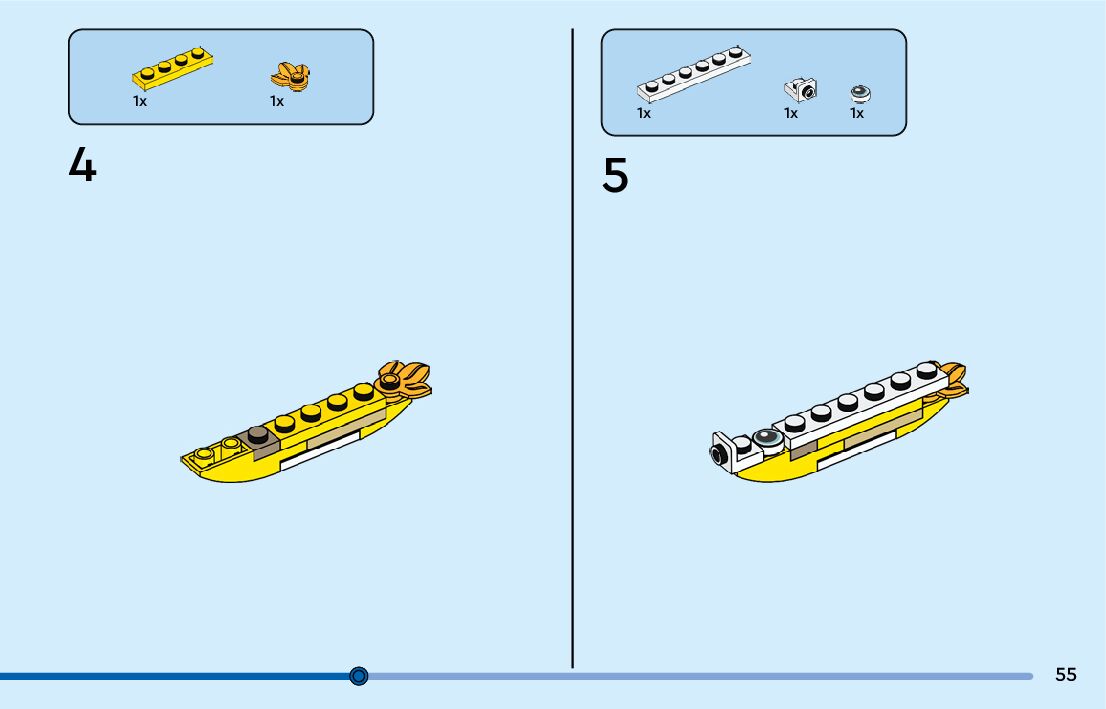 1x 1x

4

1x 1x 1x

5

55