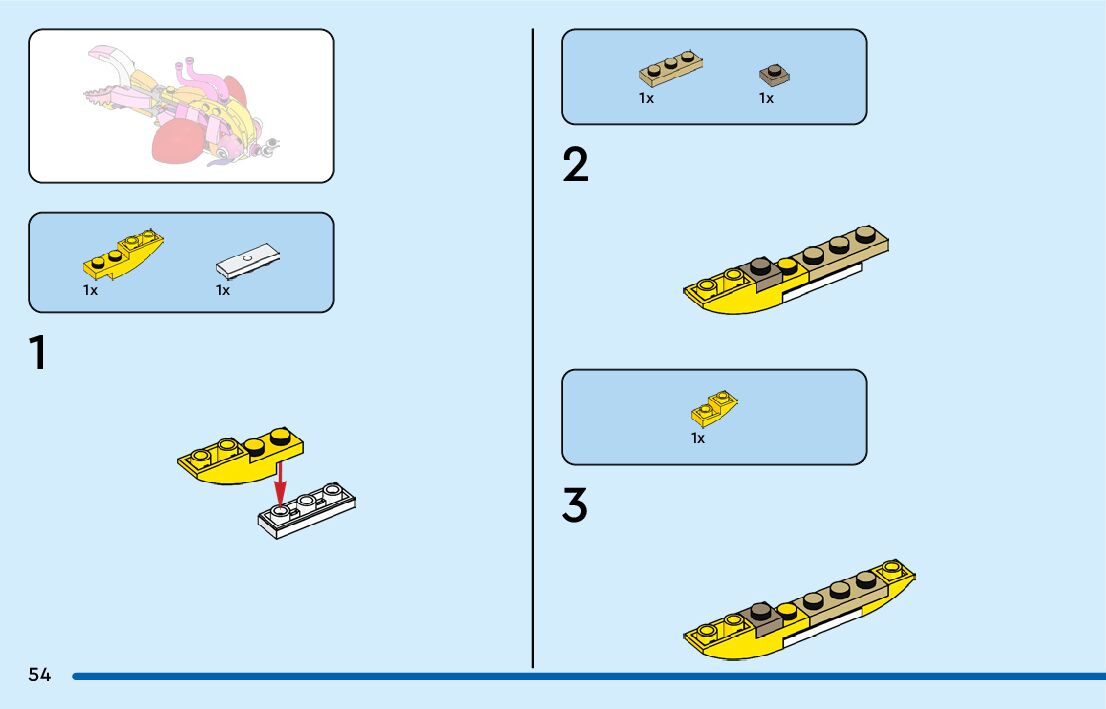 1x

1x

1

1x

1x

2

1x

3

54