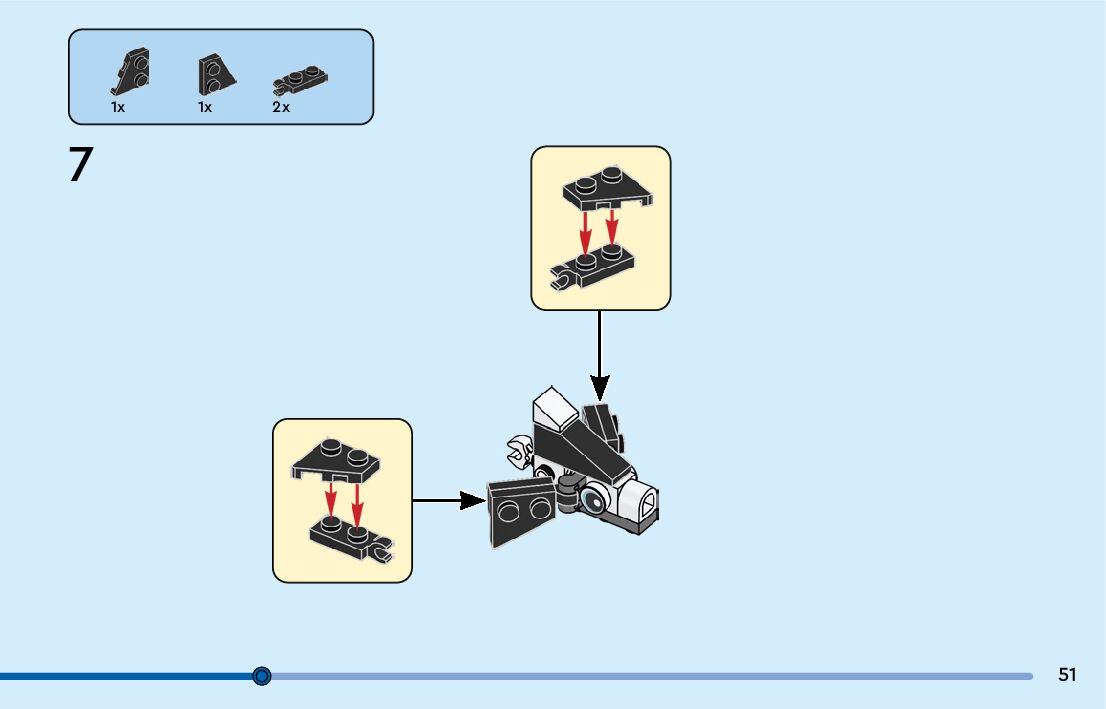 1x 1x 2x

7

51