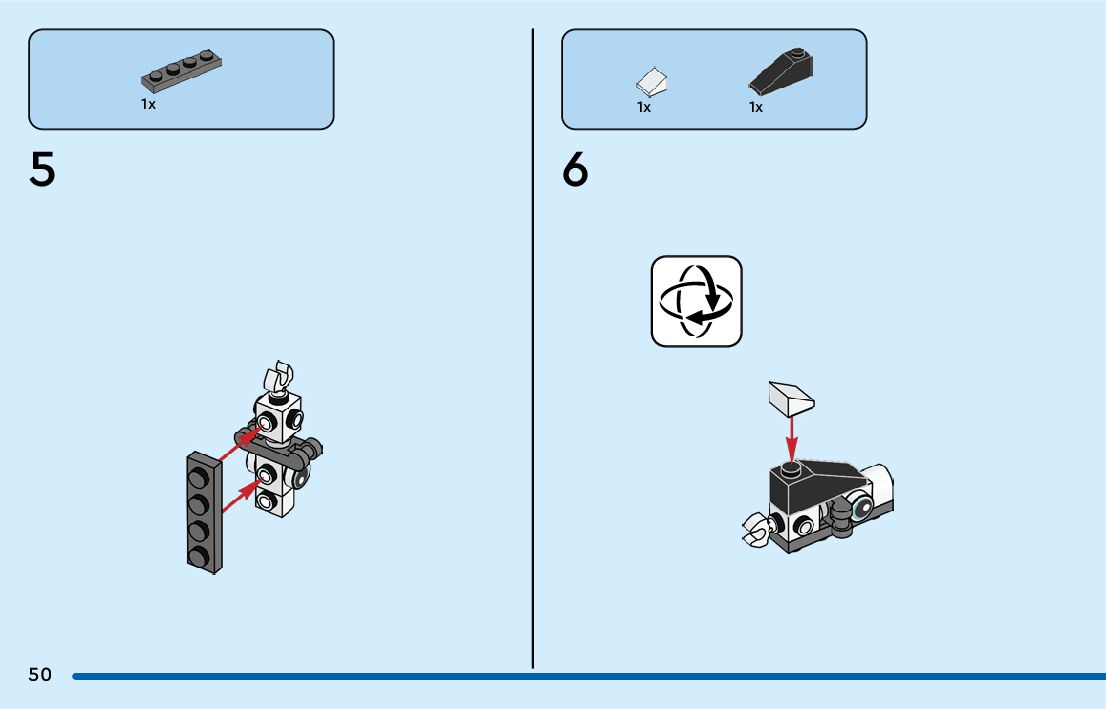 1x

5

1x

1x

6

50