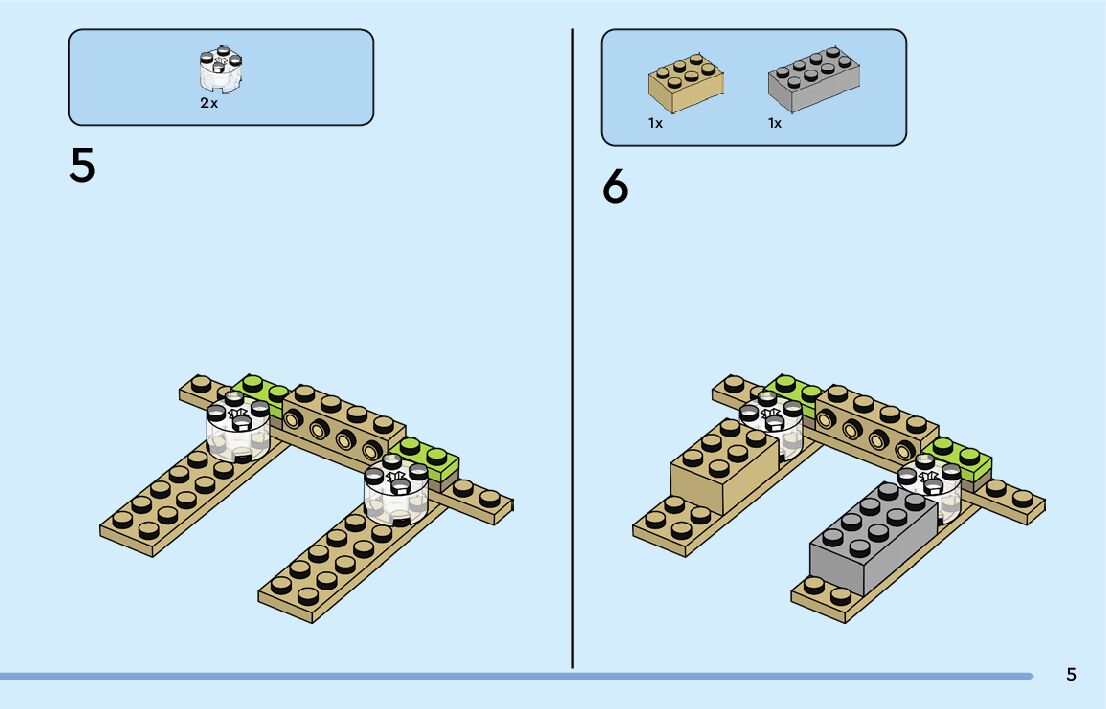 2x

5

1x

1x

6

5