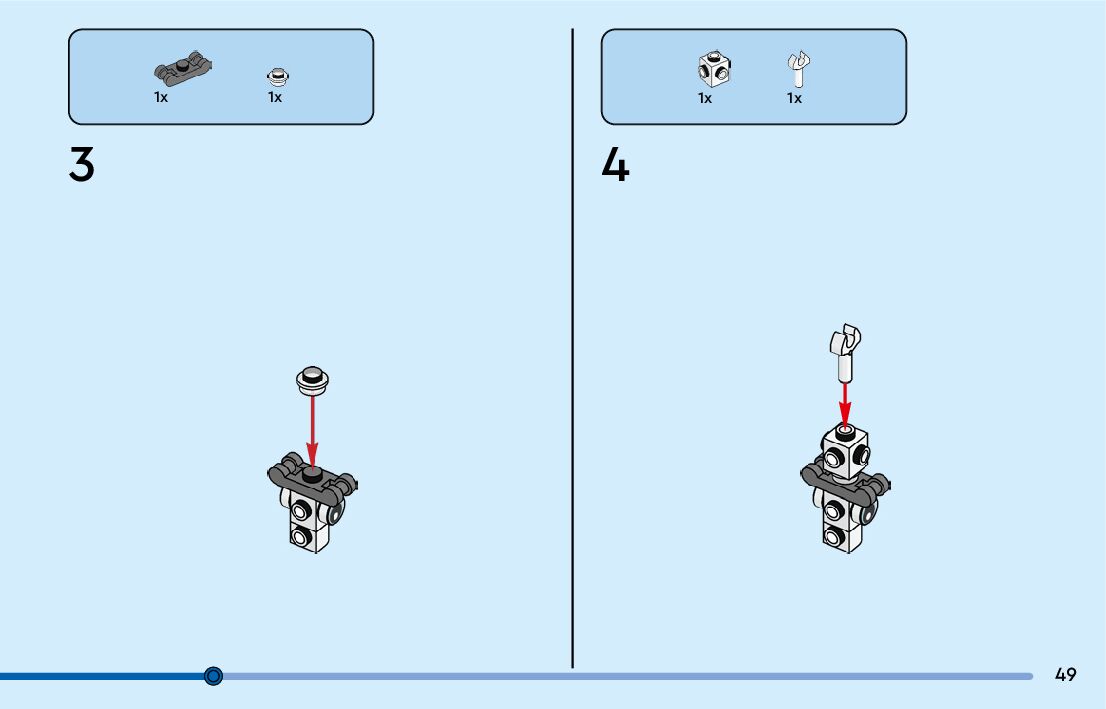 1x 1x

3

1x 1x

4

49