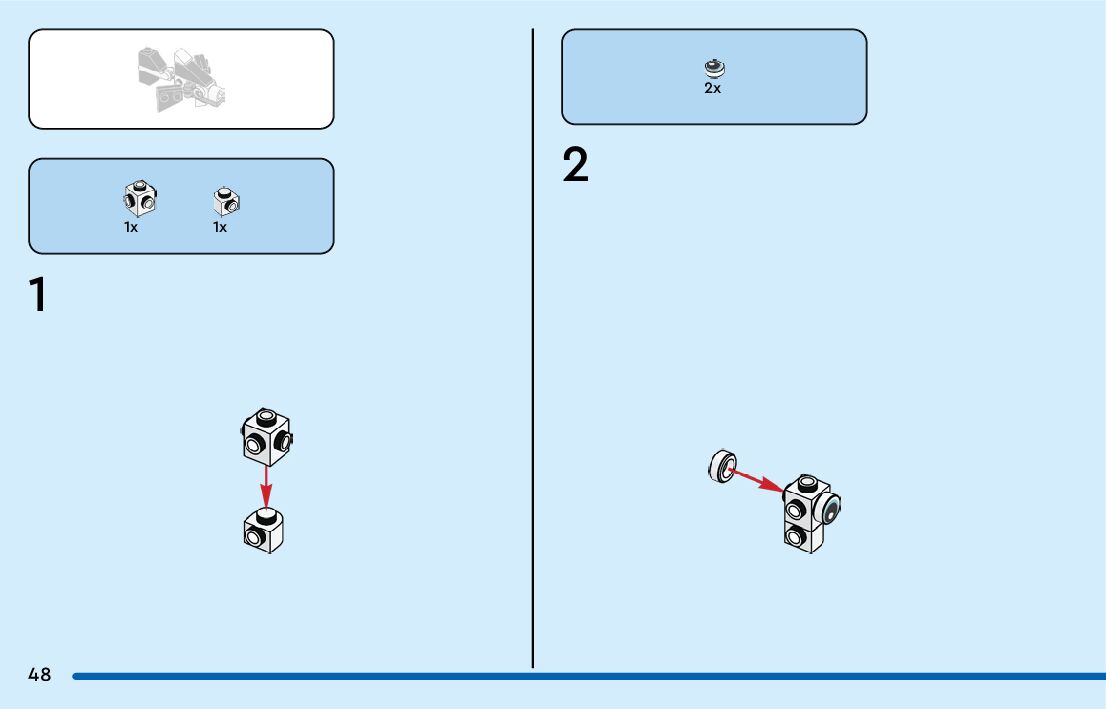 1x 1x

1

2x

2

48