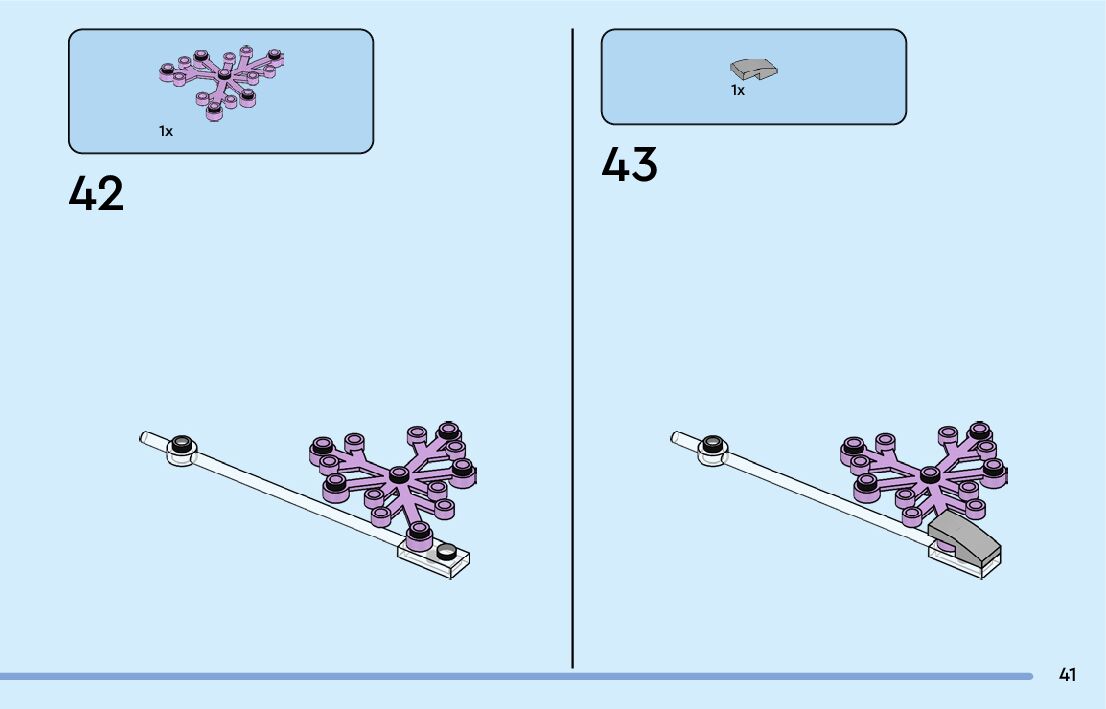 1x

42

1x

43

41