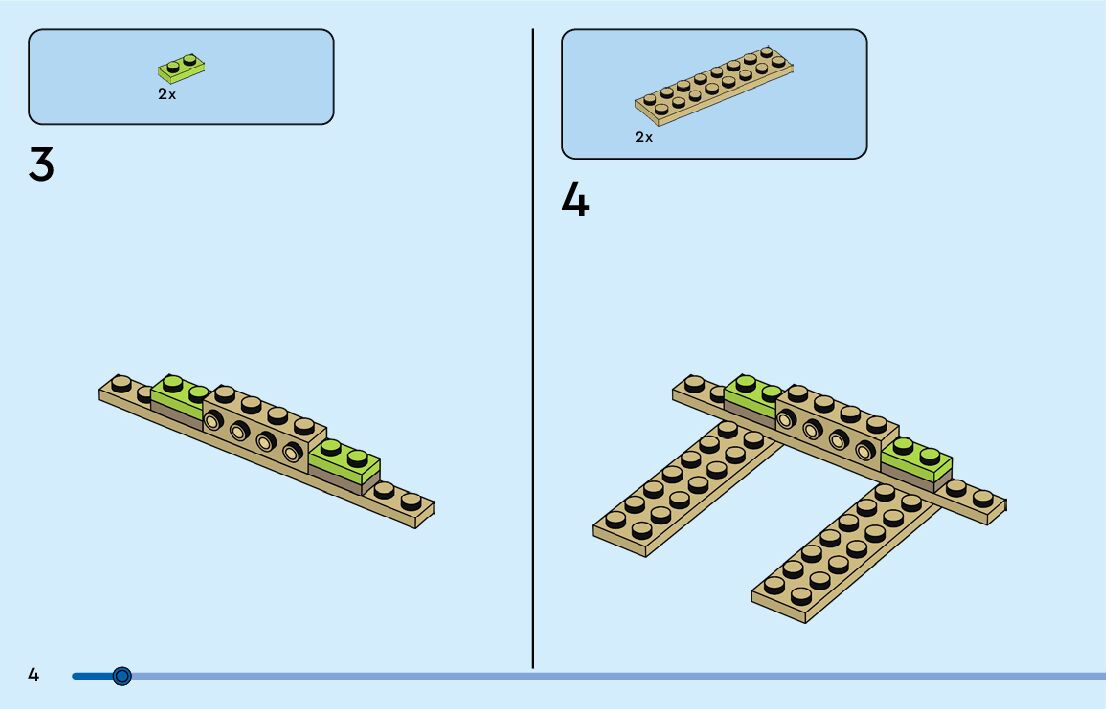 2x

3

2x

4

4