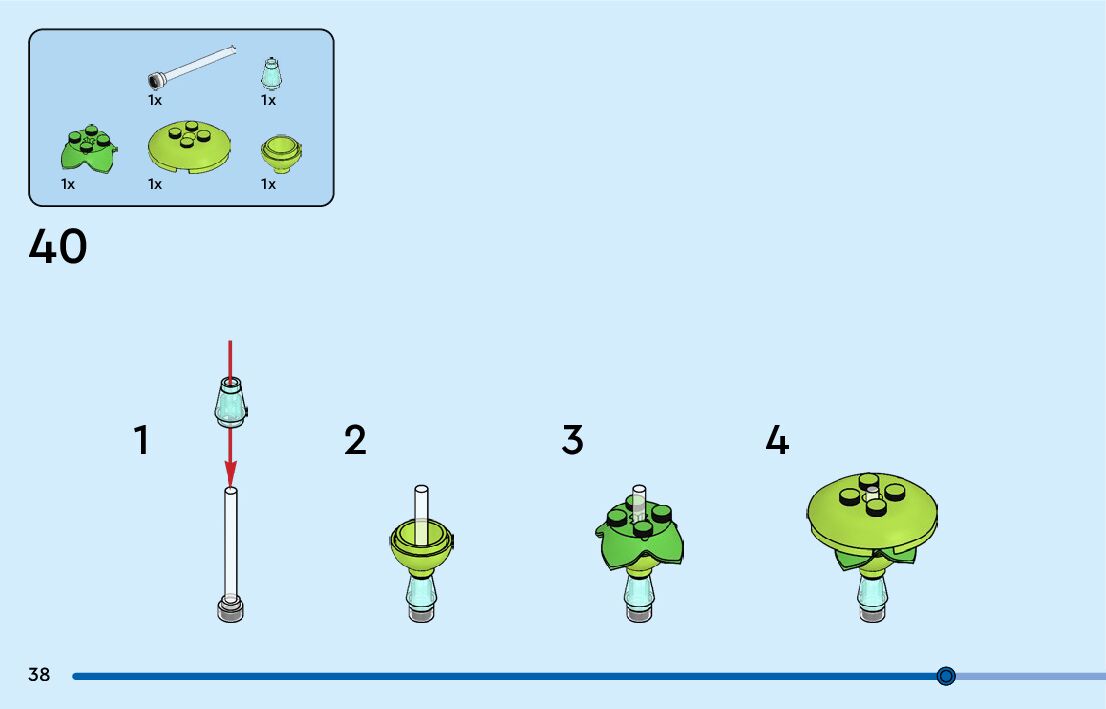 1x
1x
1x
1x
1x

40

1
2
3
4

38