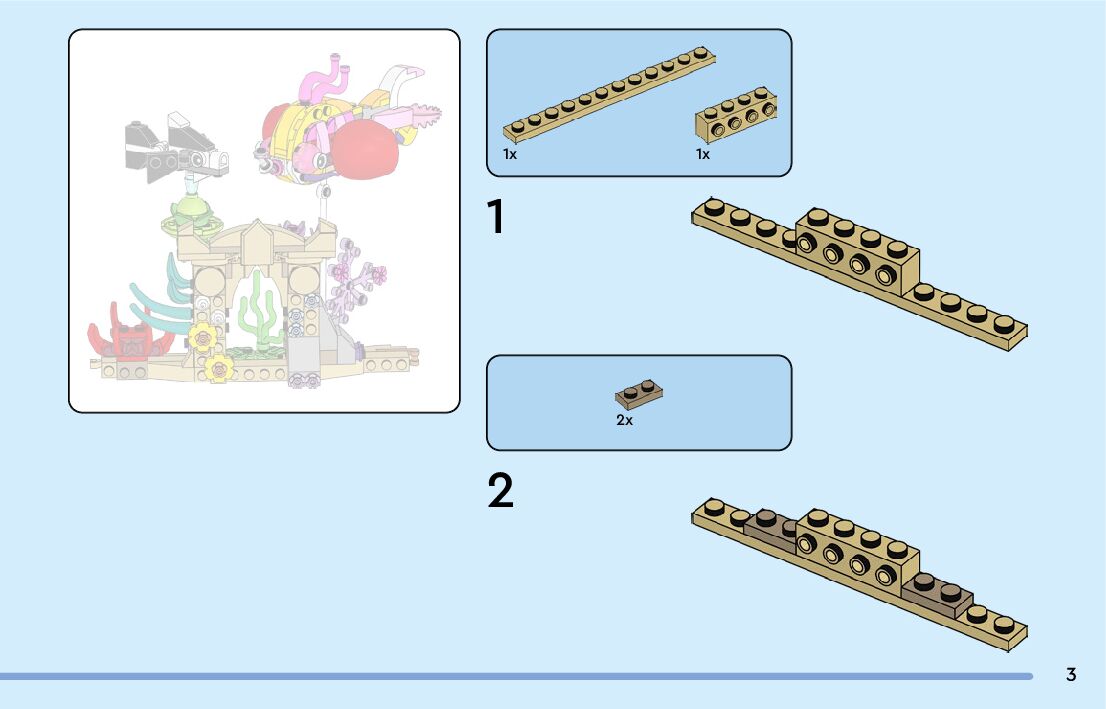 1x
1x

1

2x

2

3