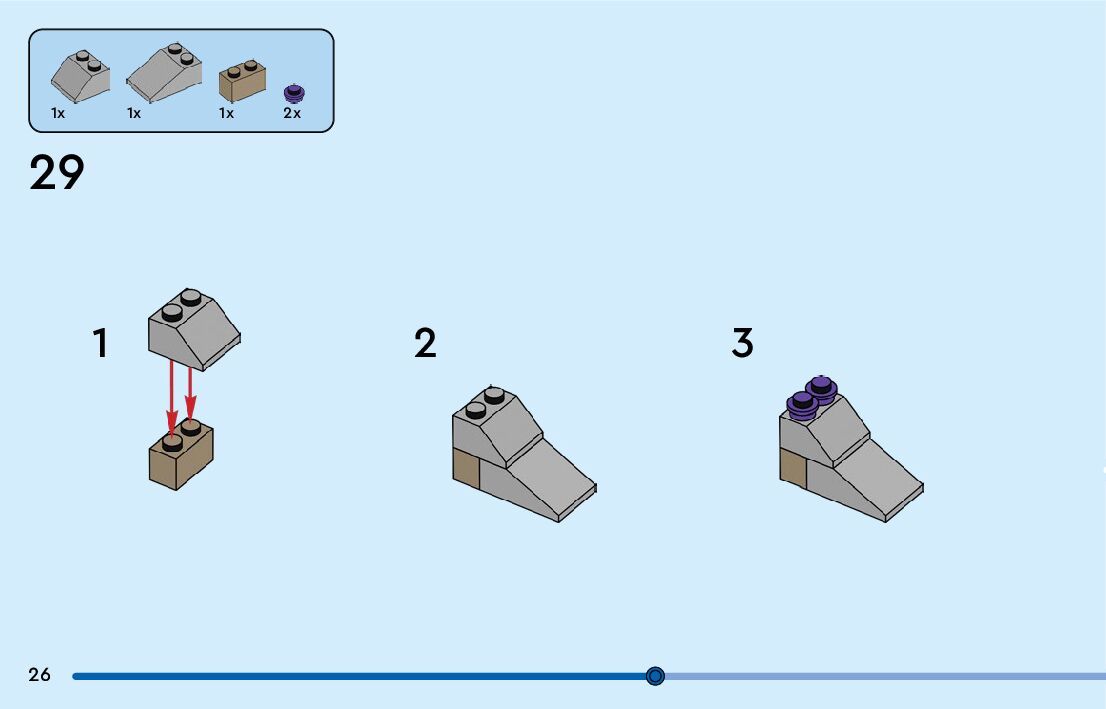 1x 1x 1x 2x

29

1

2

3

26