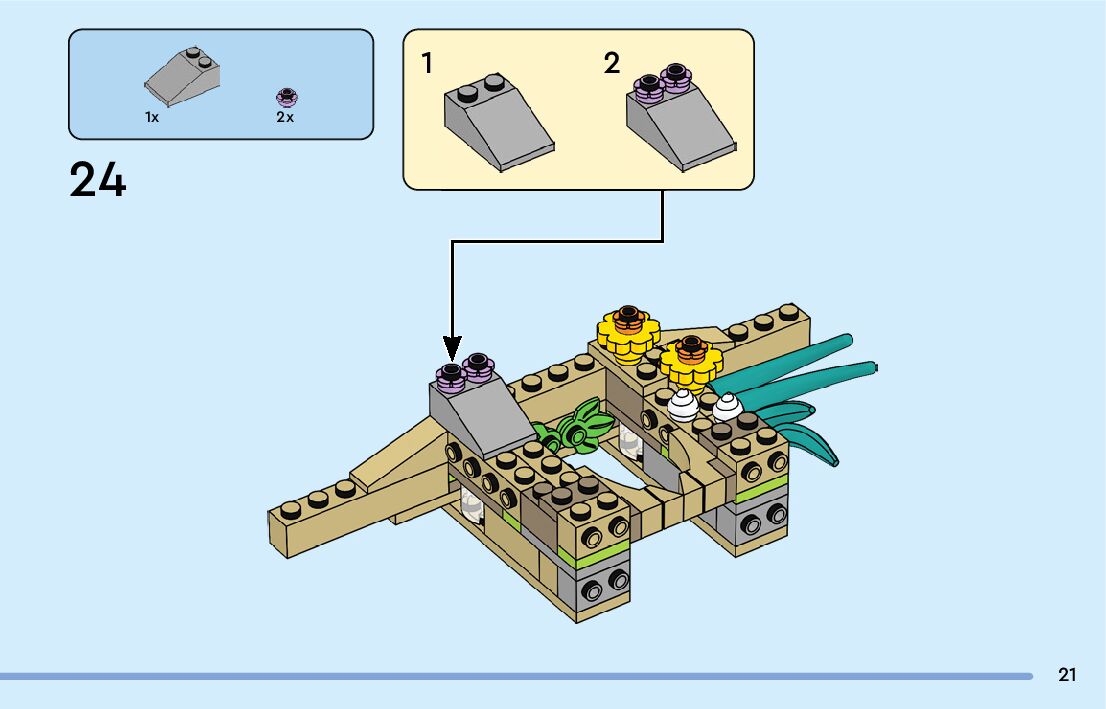 1x 2x

24

1

2

21