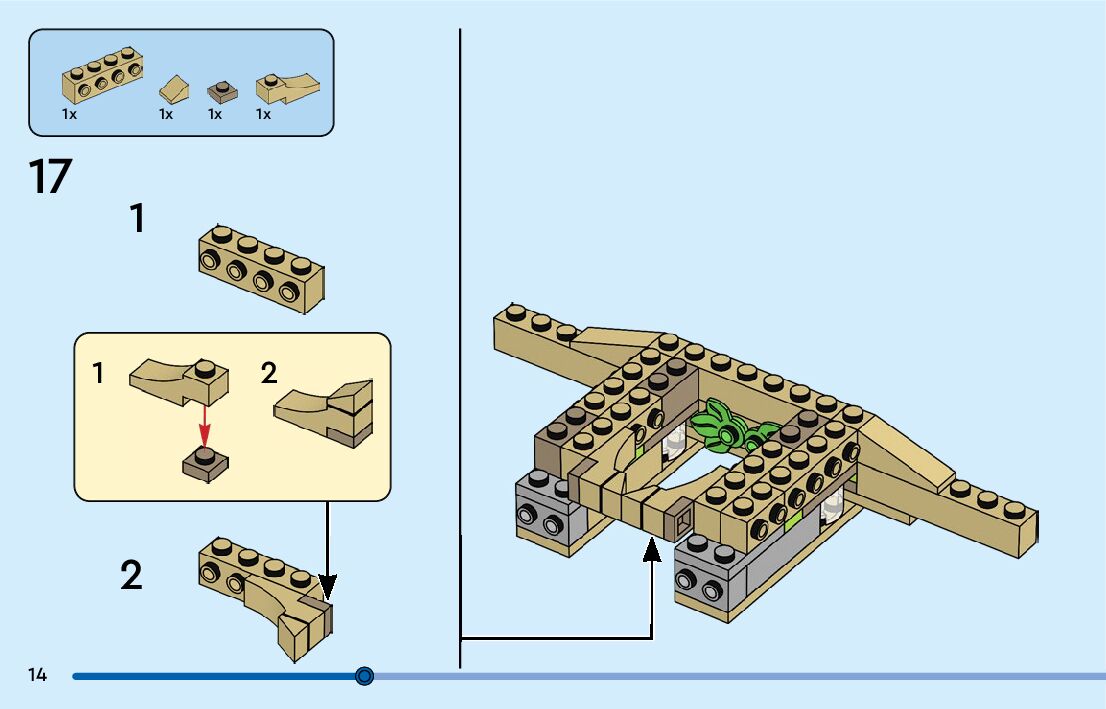 1x 1x 1x 1x

17

1

1

2

2

14