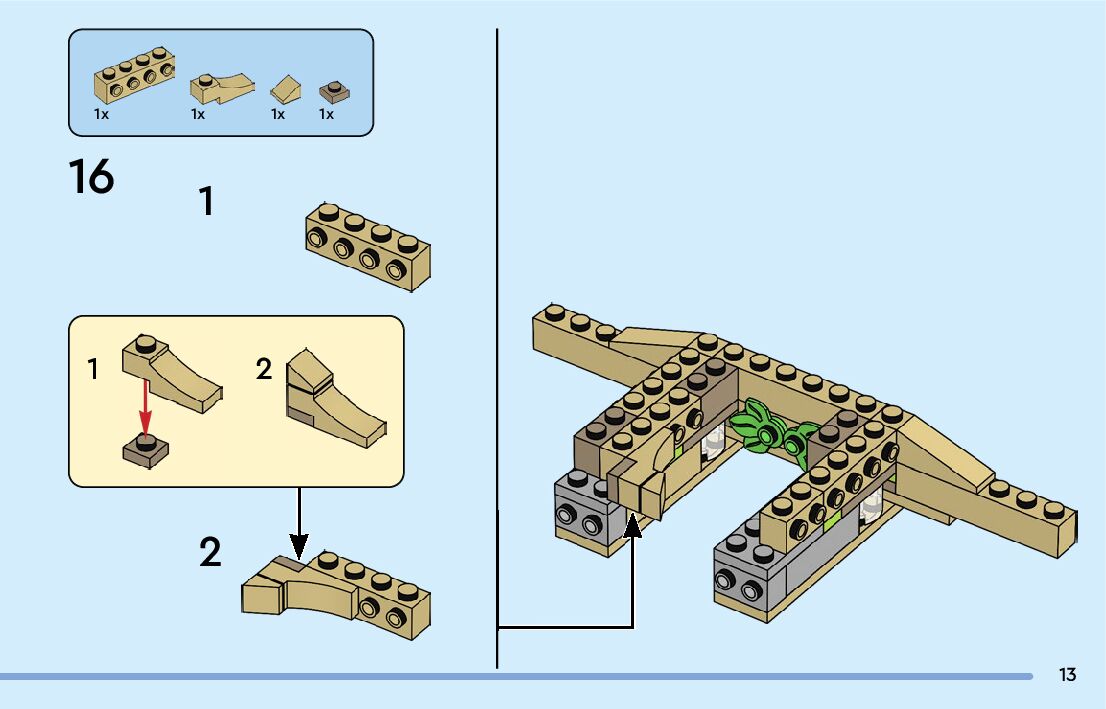 1x 1x 1x 1x

16

1

1

2

2

13