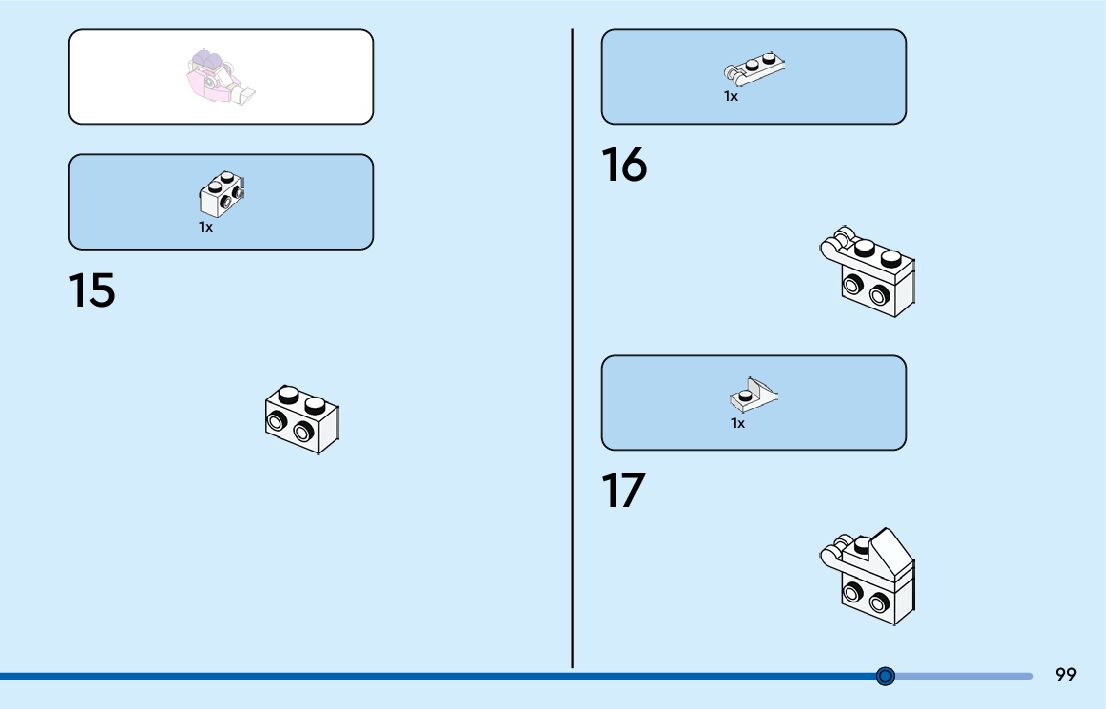 1x

15

1x

16

1x

17

99