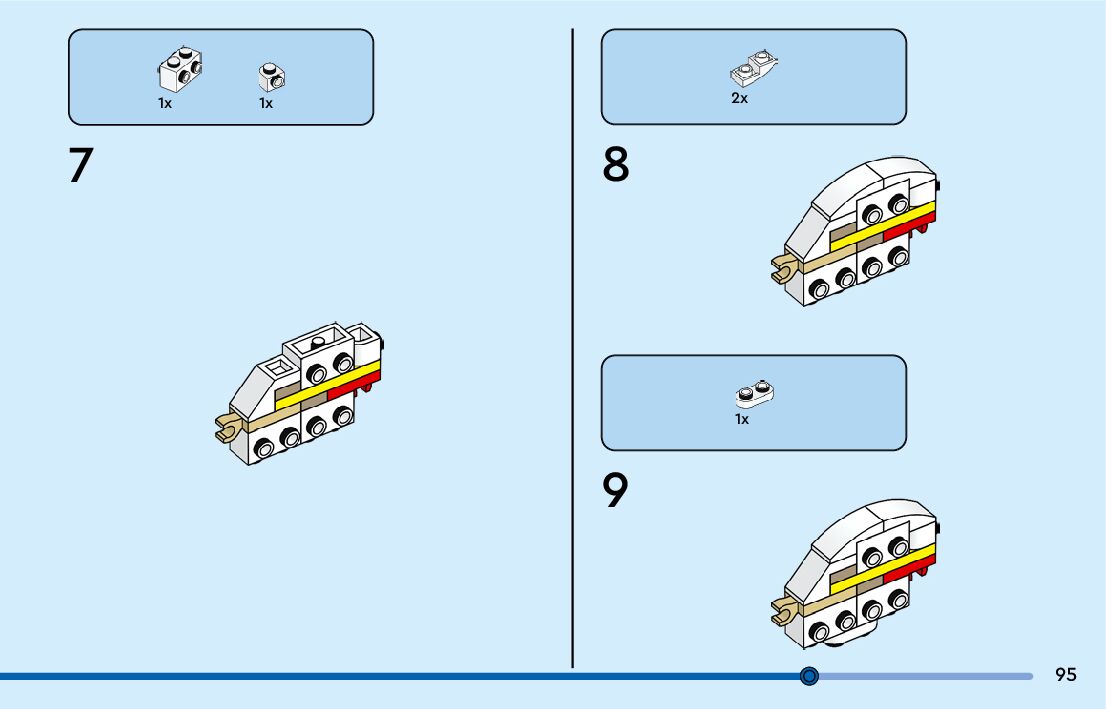 1x 1x

7

2x

8

1x

9

95