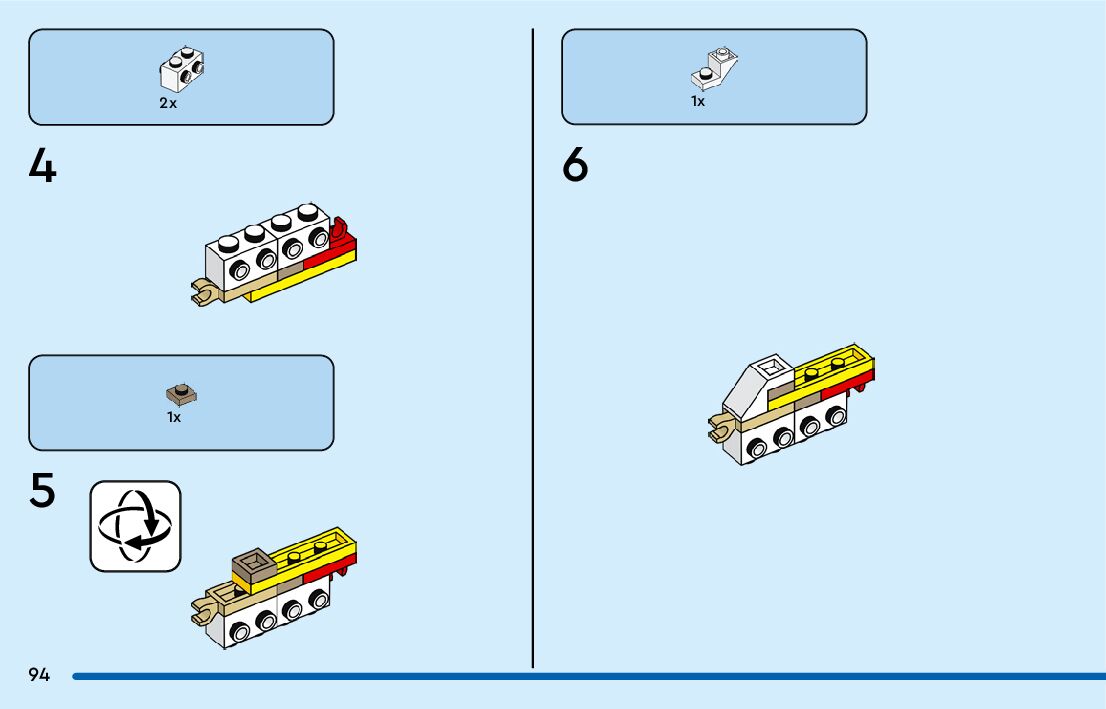 2x

4

1x

5

1x

6

94