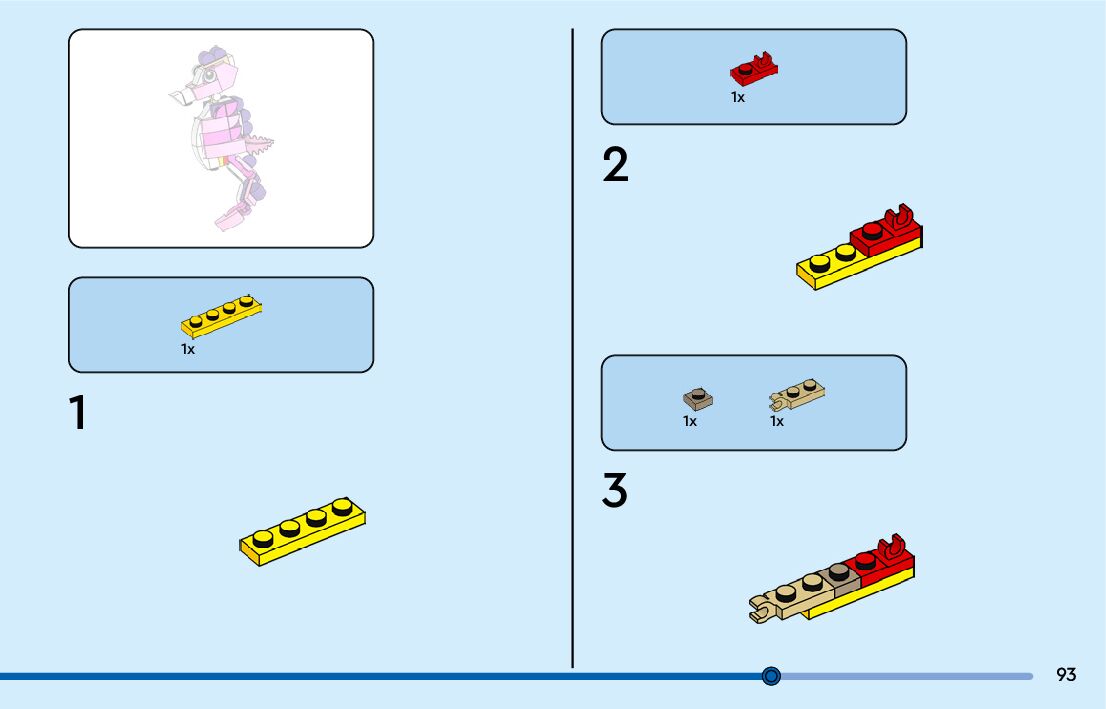 1x

1

1x

2

1x 1x

3

93