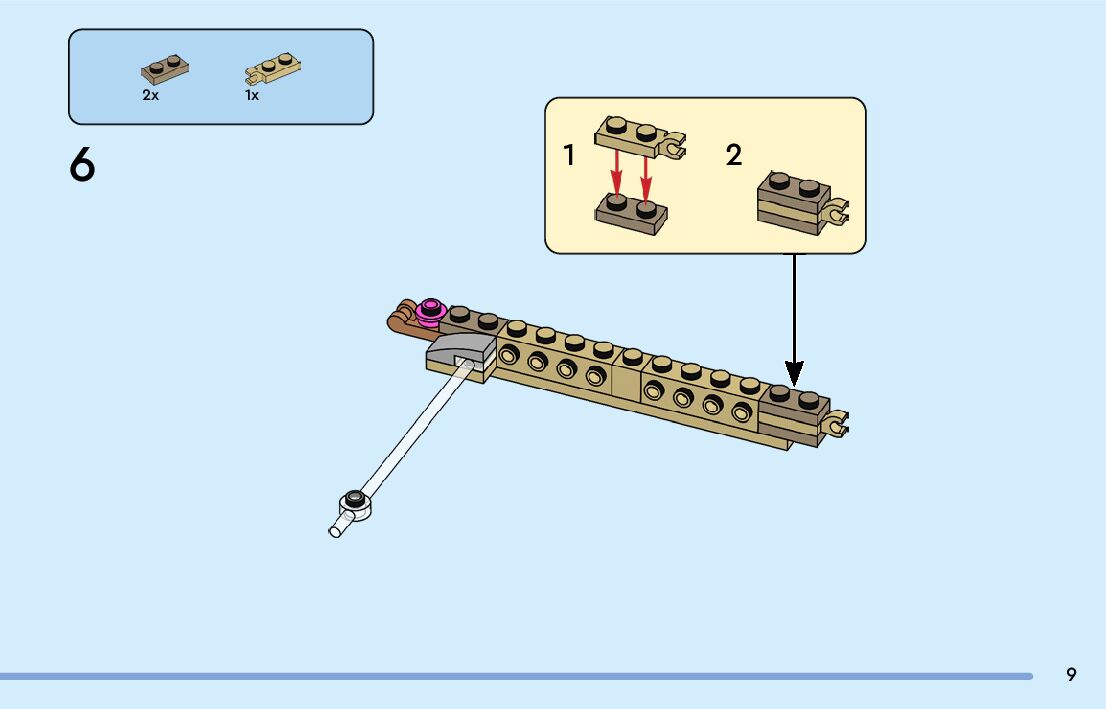 2x 1x

6

1 2

9