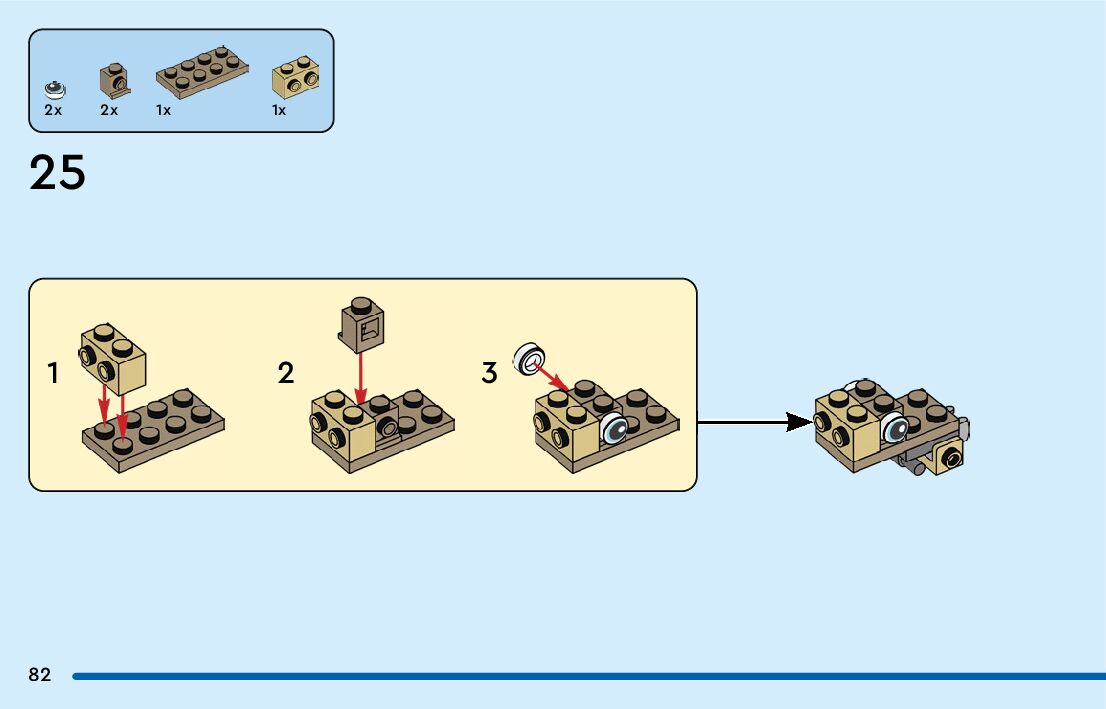 2x 2x 1x 1x

25

1

2

3

82