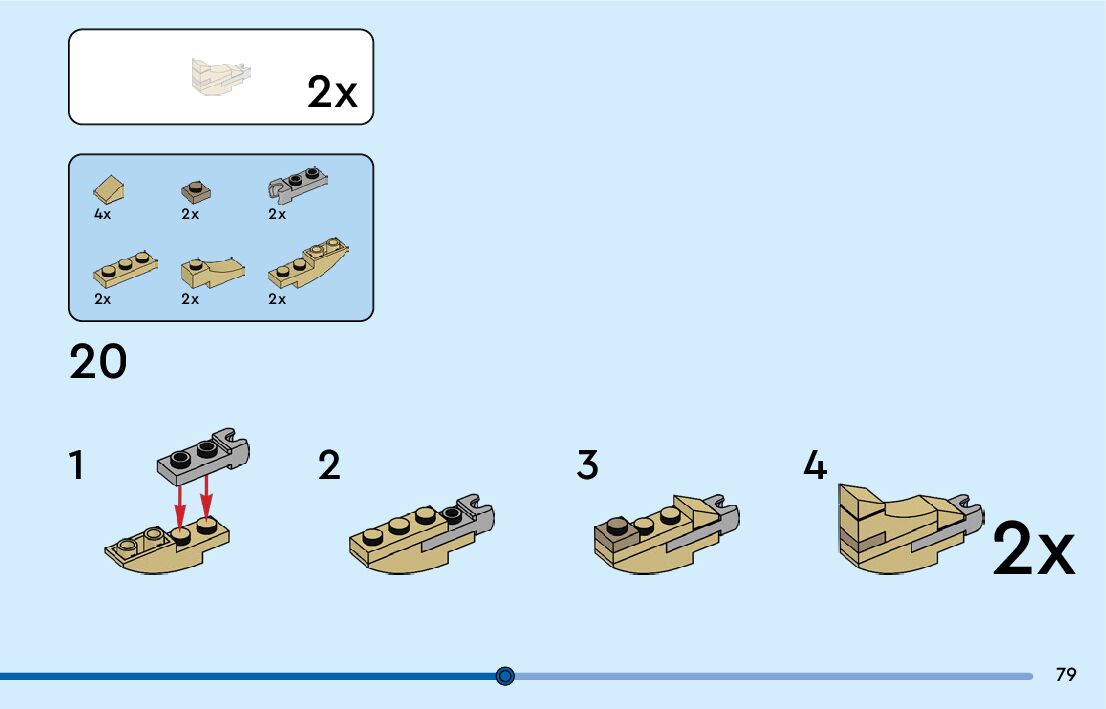 2x

4x
2x
2x
2x
2x
2x

20

1
2
3
4
2x

79