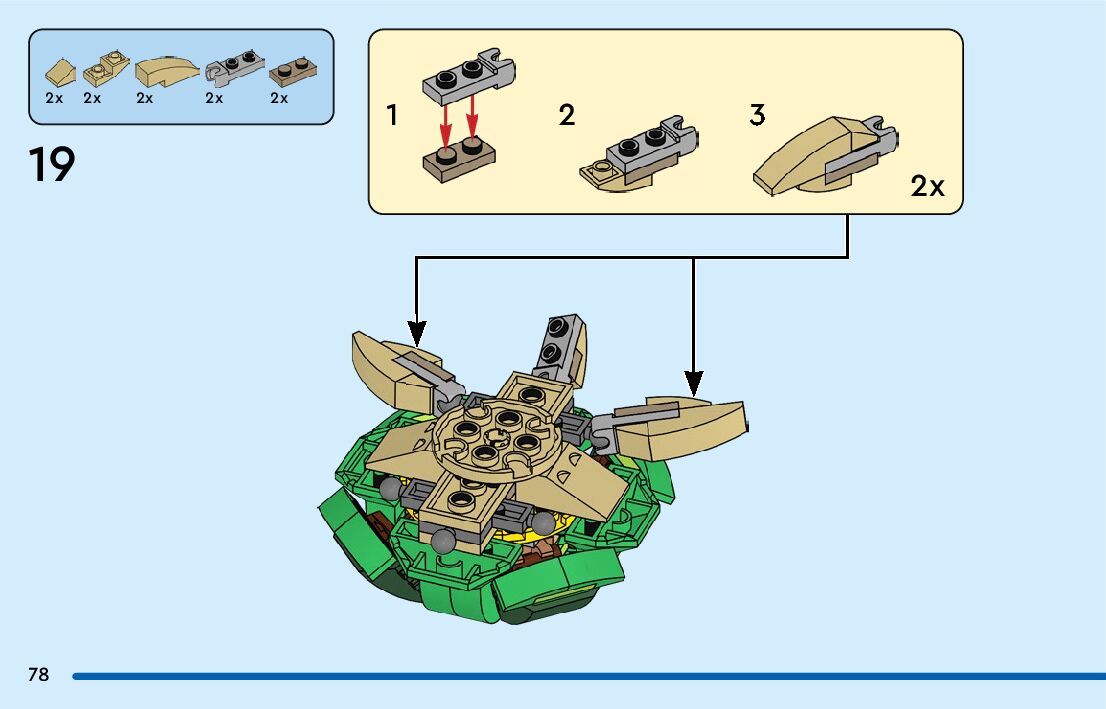 2x 2x 2x 2x 2x

19

1 2 3

2x

78