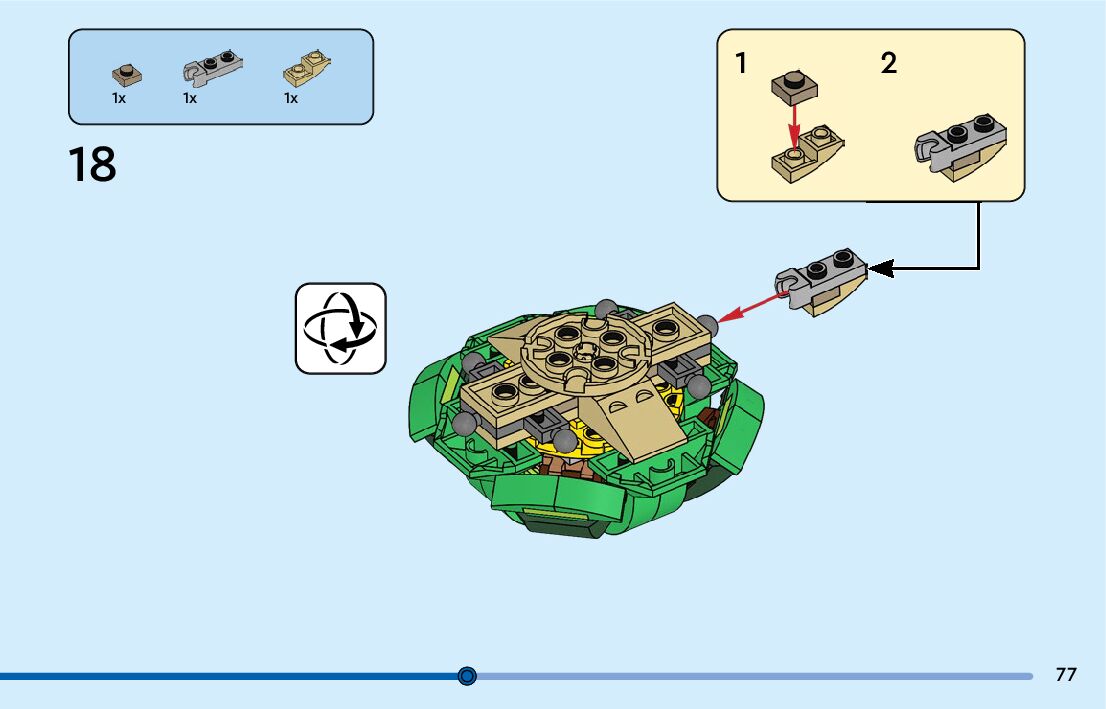 1x 1x 1x

18

1 2

77