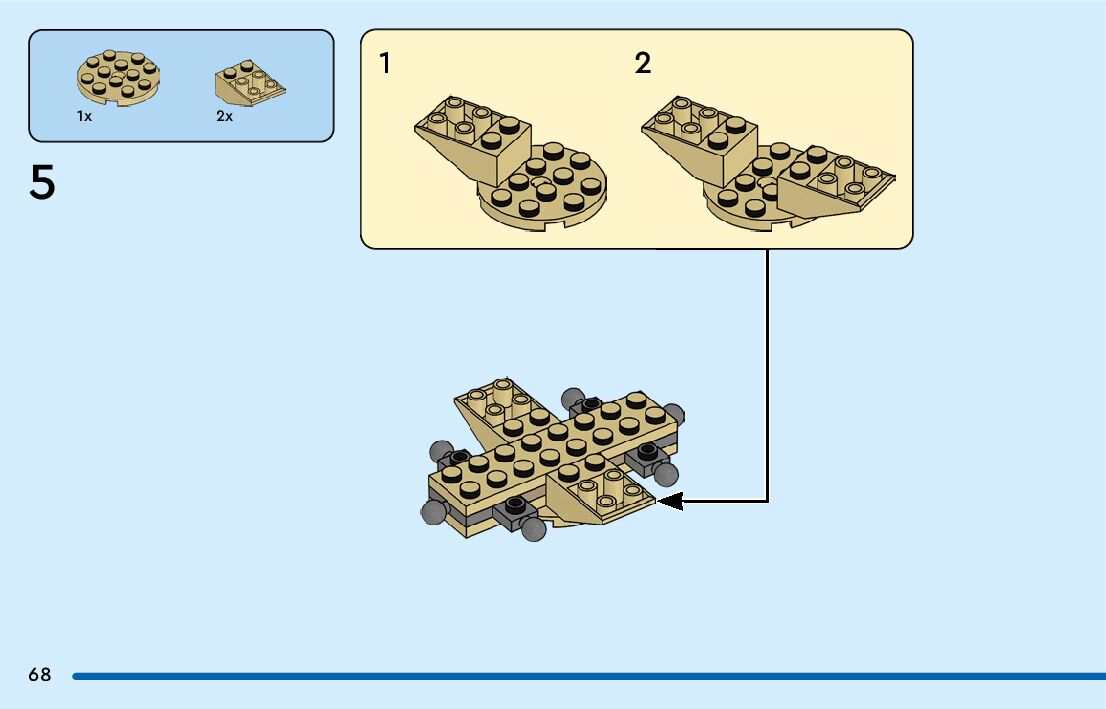 1x
2x

5

1
2

68