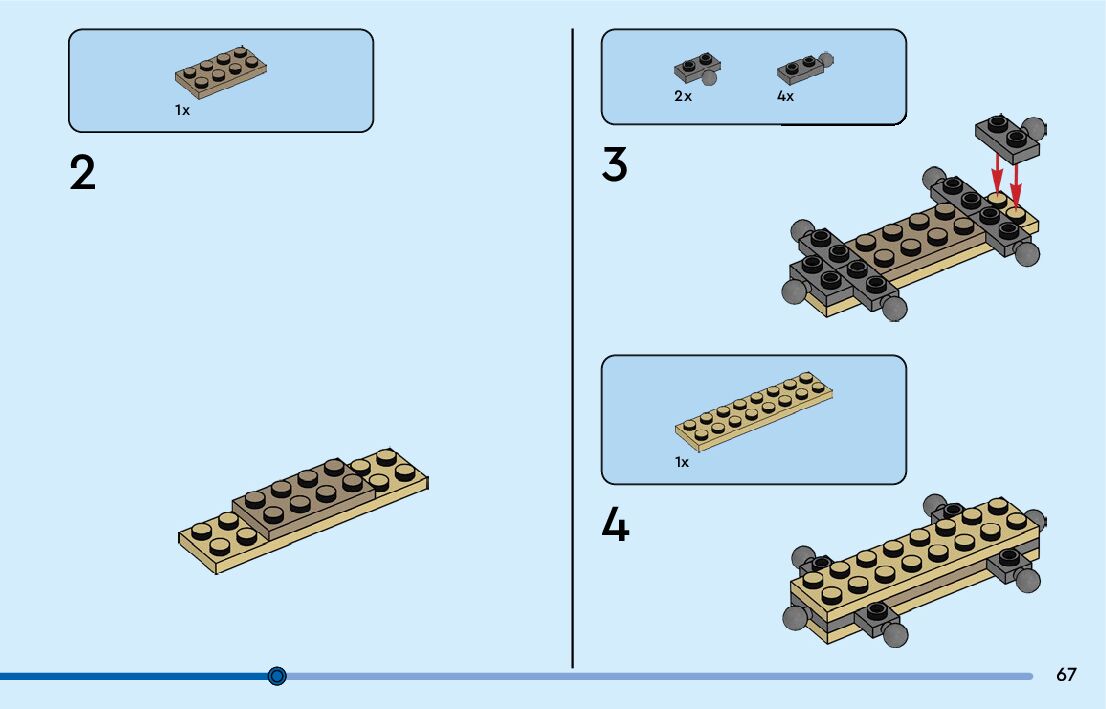 1x

2

2x

4x

3

1x

4

67