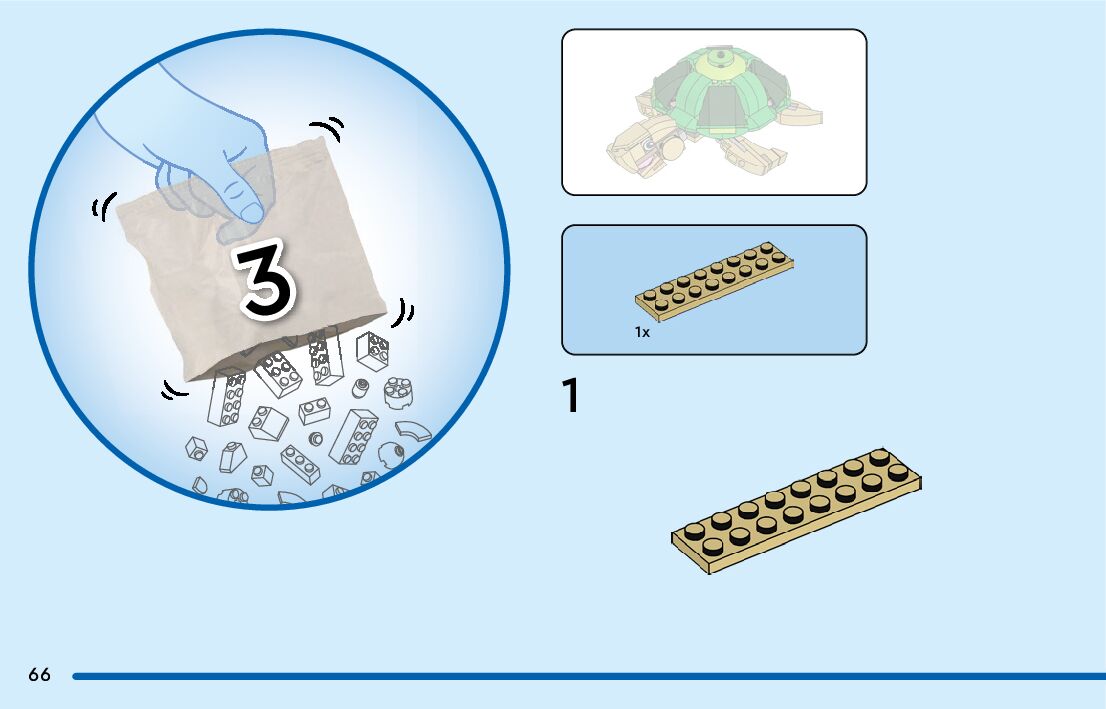 3

1x

1

66