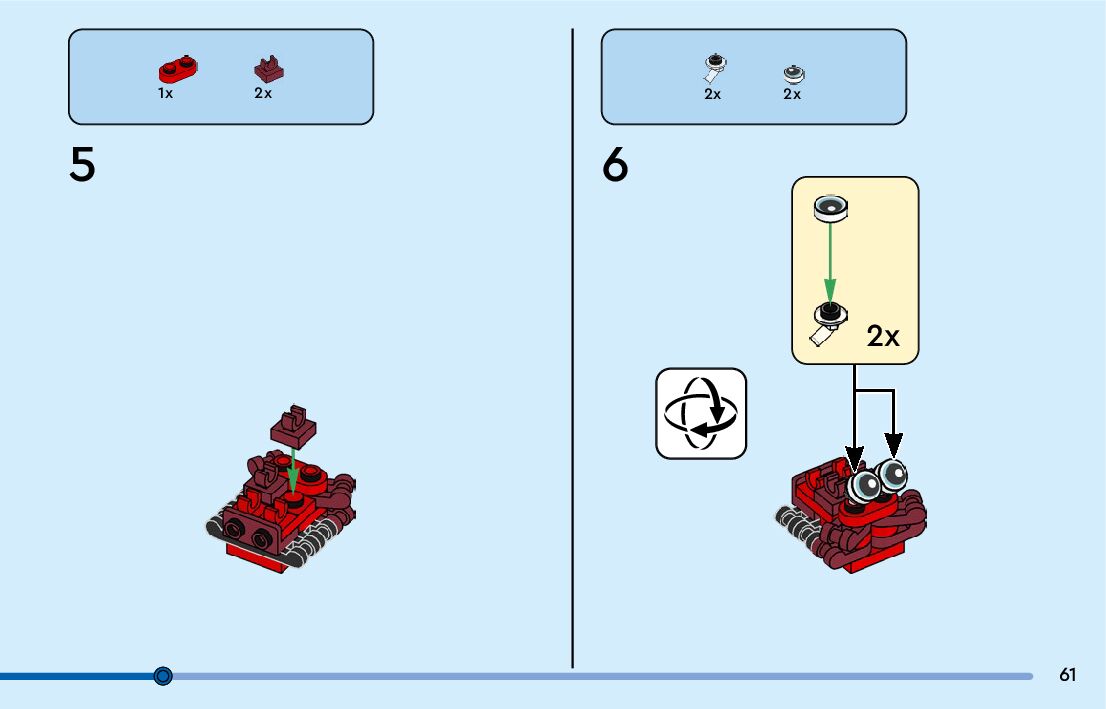 1x 2x

5

2x 2x

6

2x

61