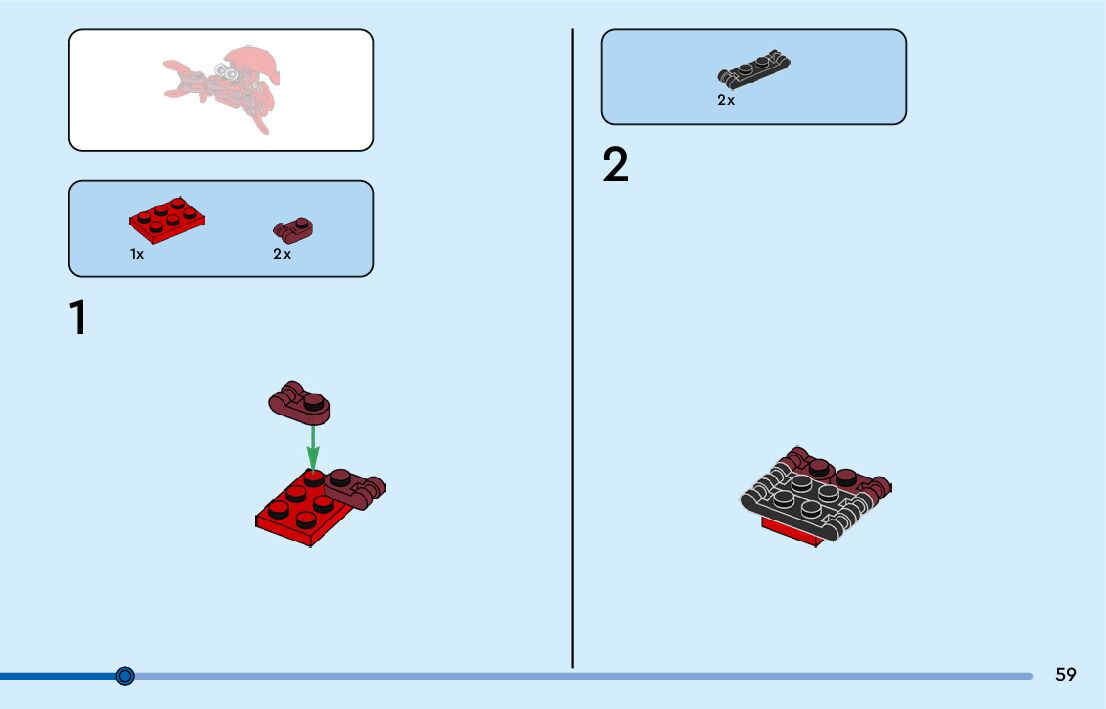 1x

2x

1

2x

2

59