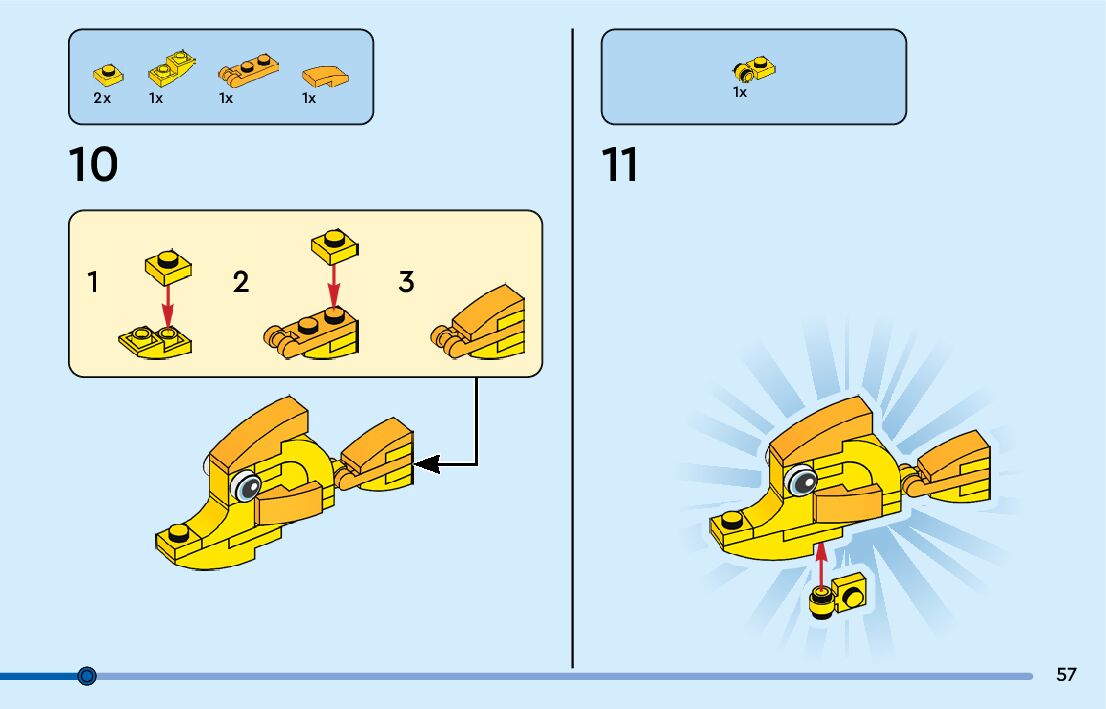 2x 1x 1x 1x

10

1 2 3

1x

11

57