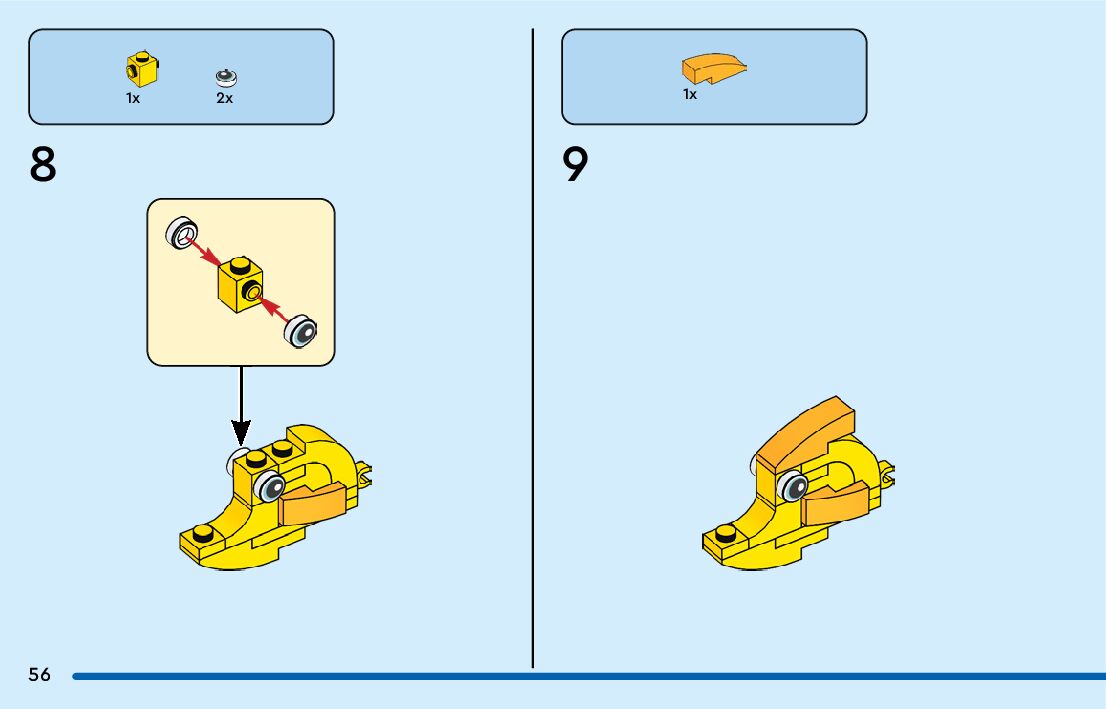 1x 2x

8

1x

9

56