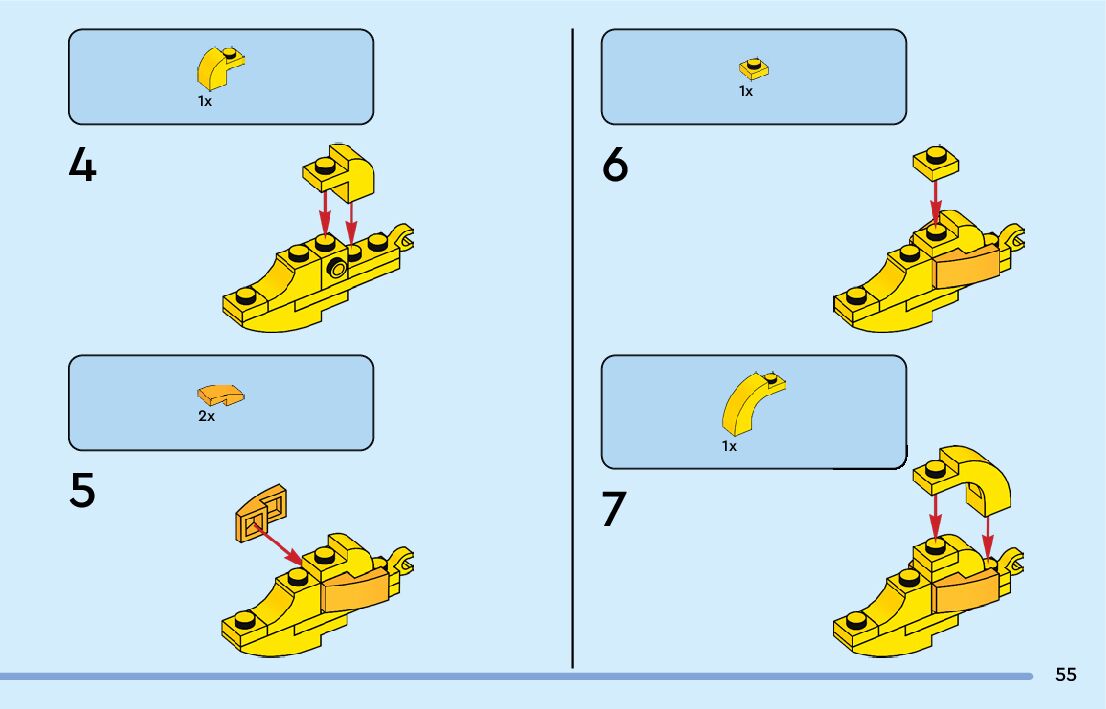 1x

4

2x

5

1x

6

1x

7

55