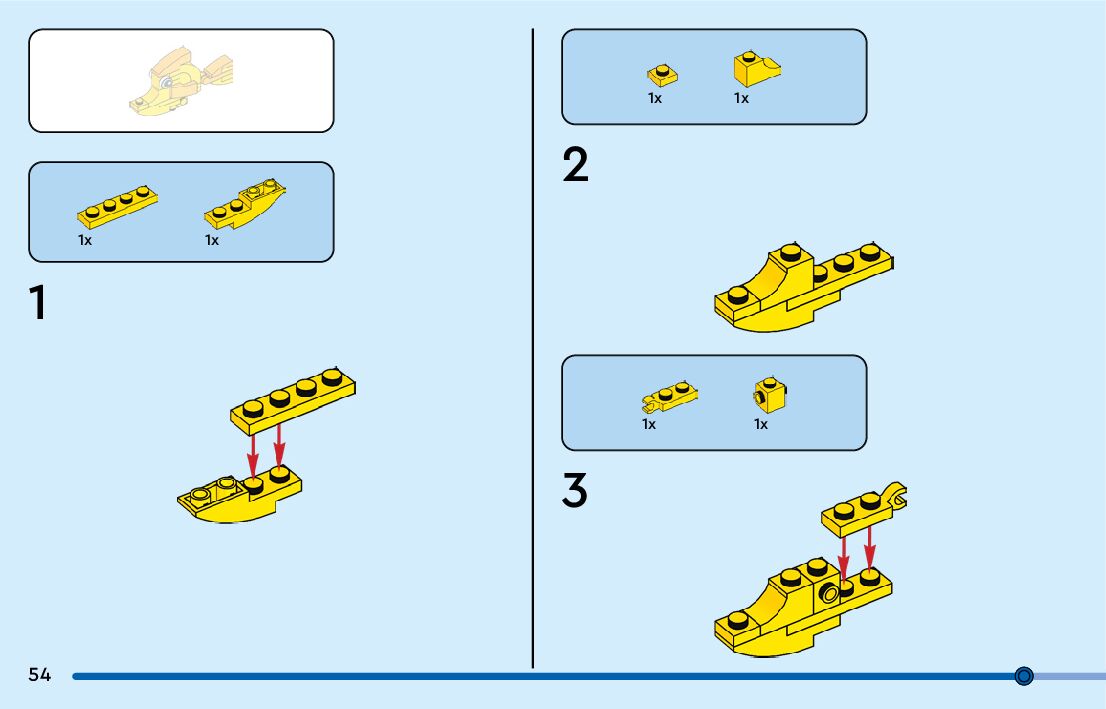 1x 1x

1

1x 1x

2

1x 1x

3

54